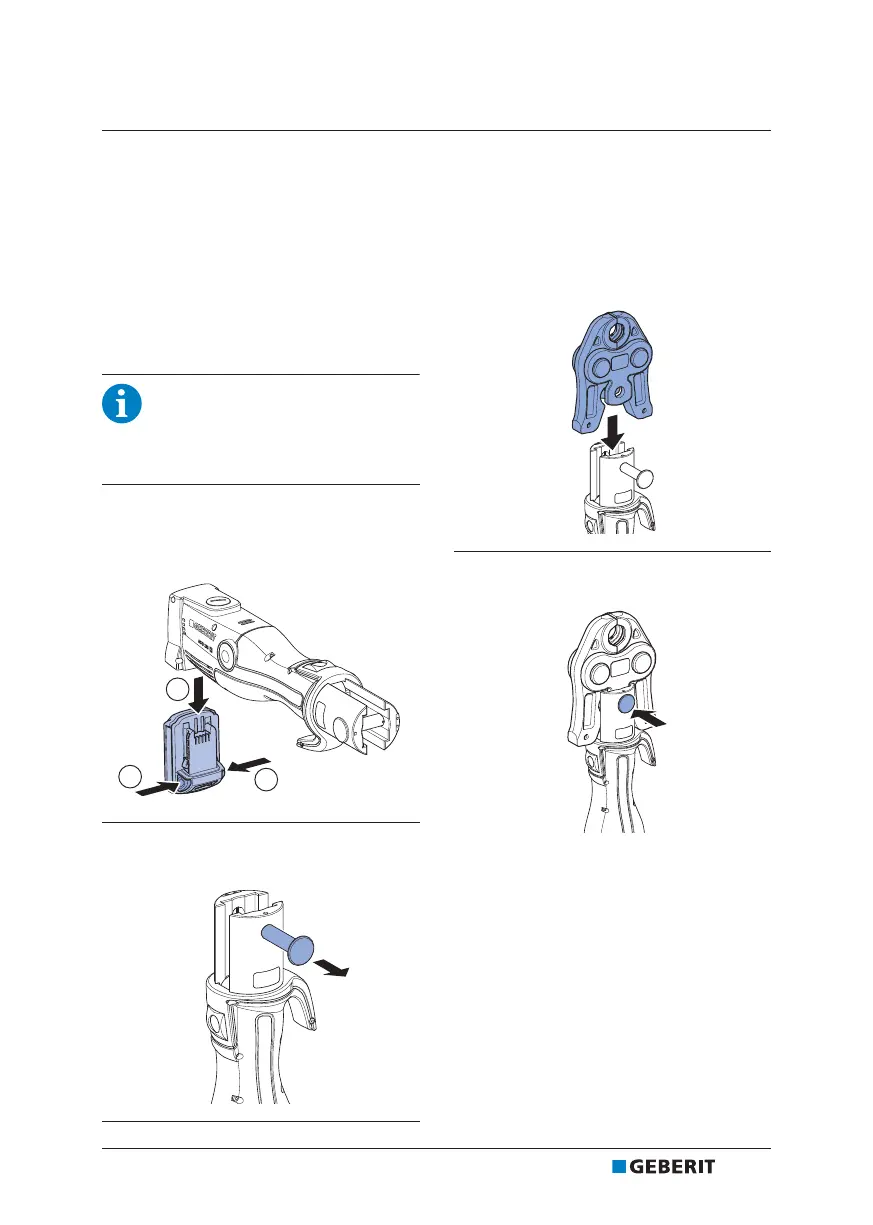 GEBERIT