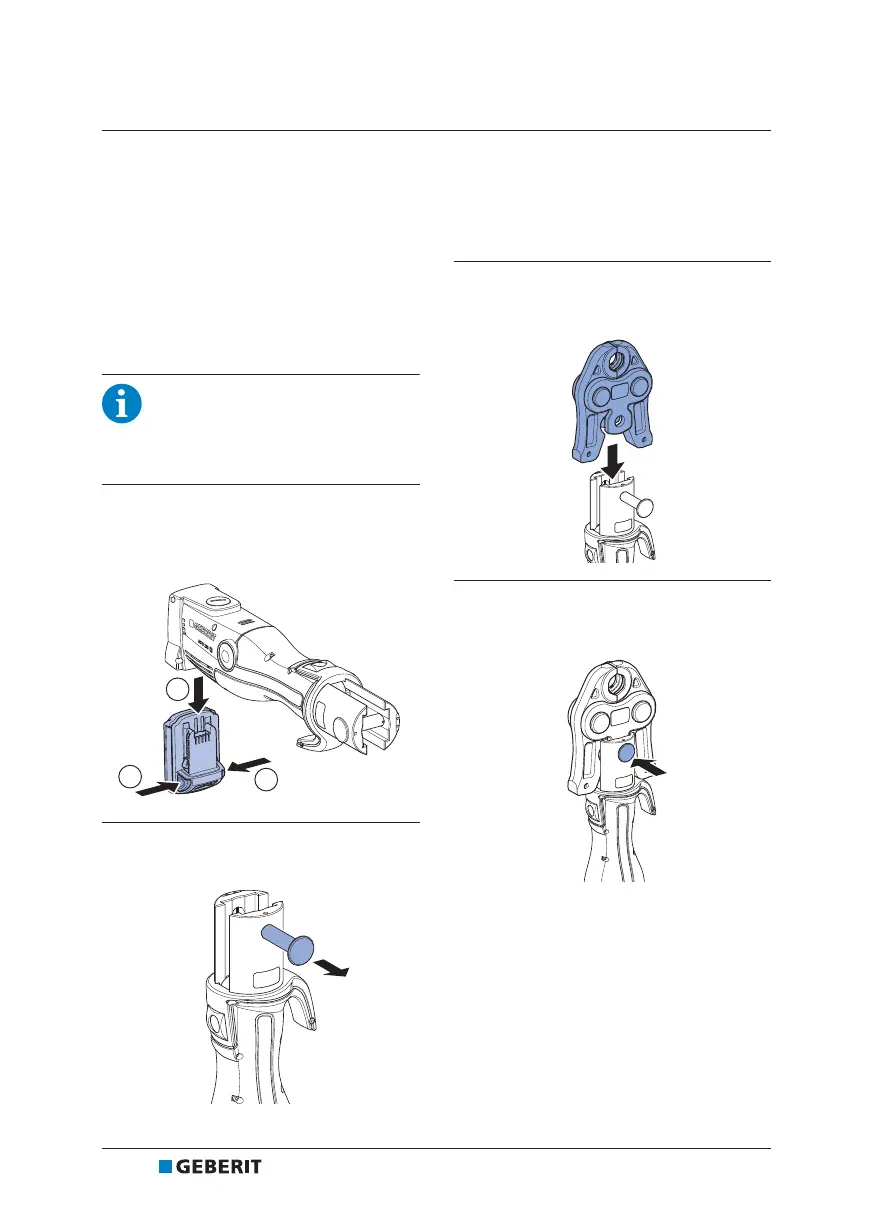 GEBERIT

GEBERIT