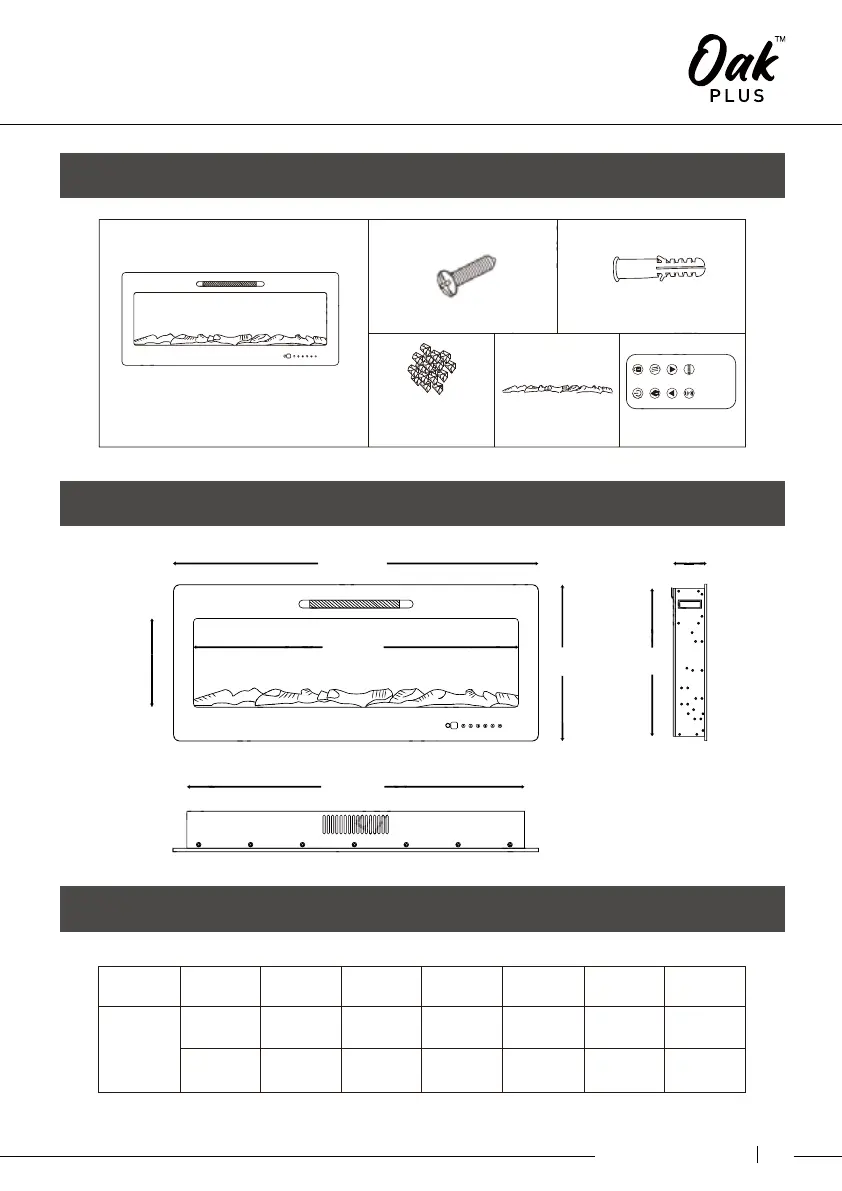 Oak™
PLUS