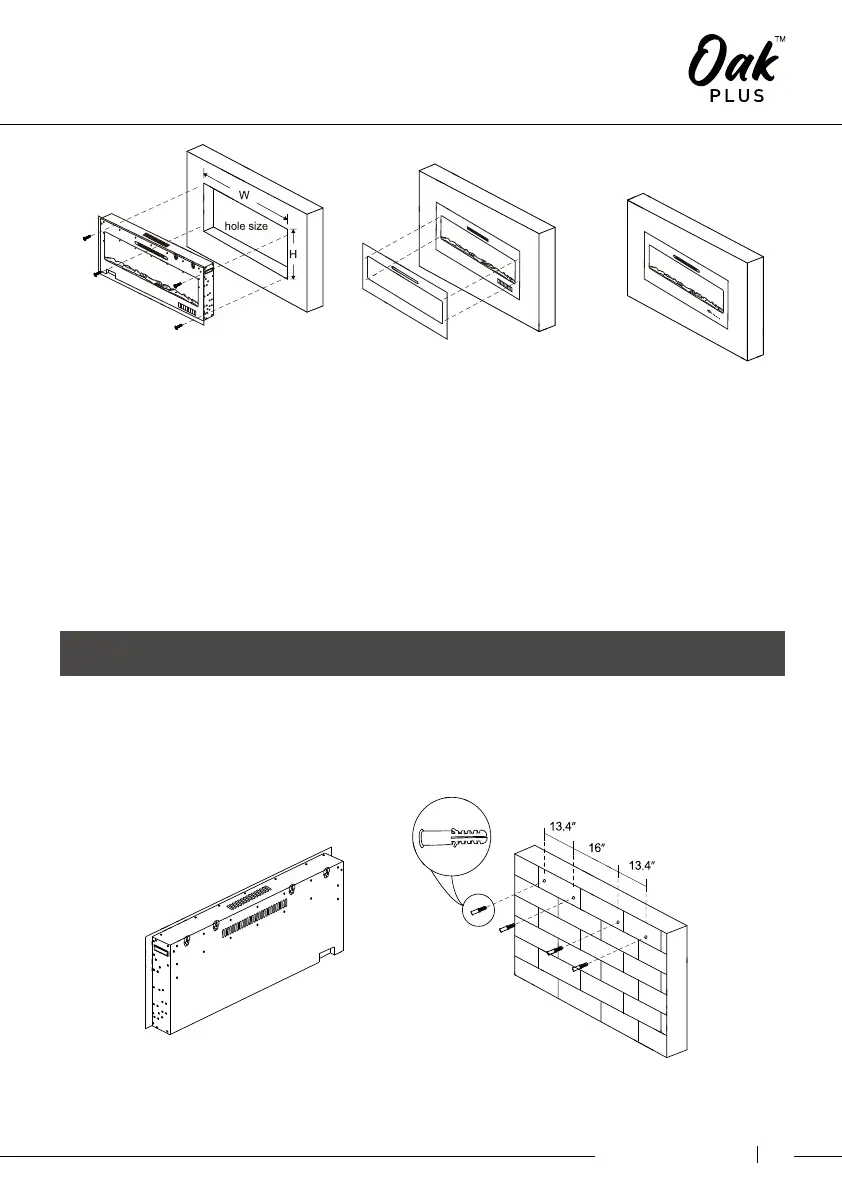 Oak™
PLUS

W
hole size
H

13.4″
16″
13.4″