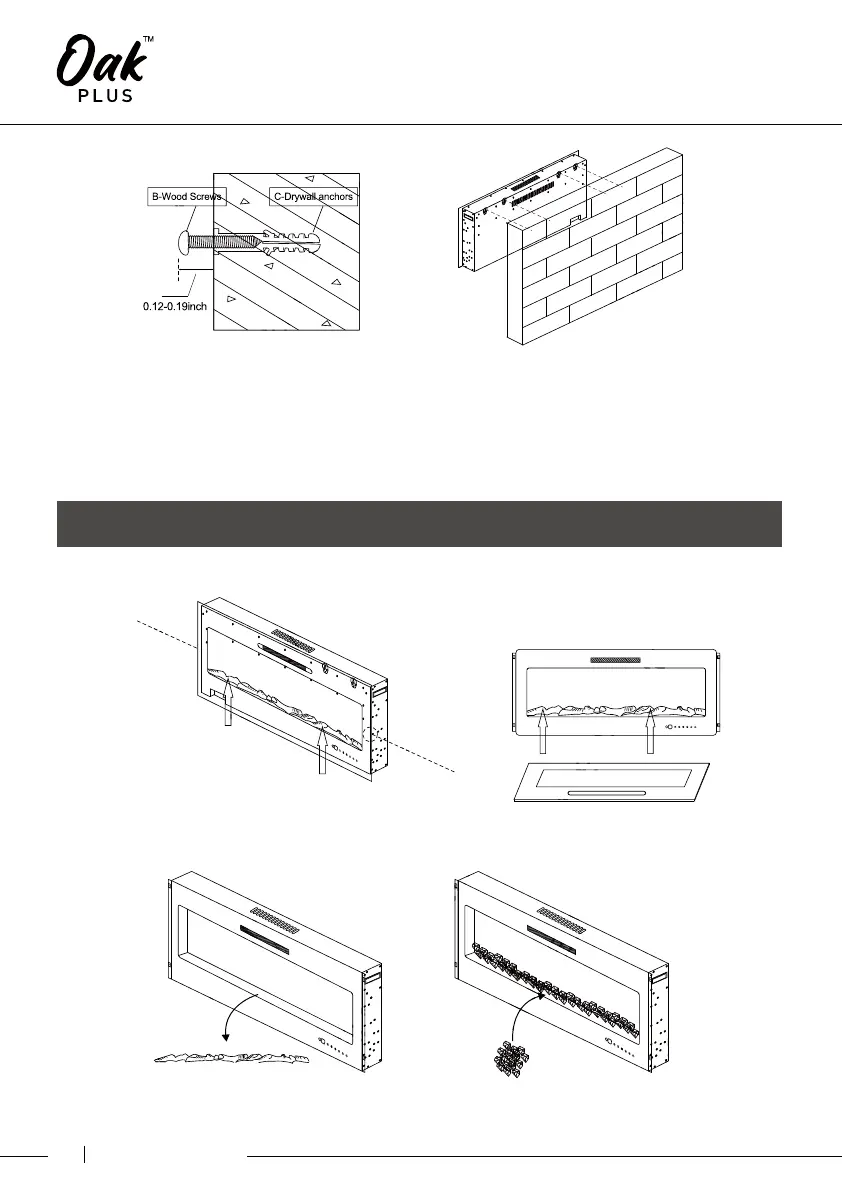 Oak™
PLUS

B-Wood Screws

C-Drywall anchors

0.12-0.19inch