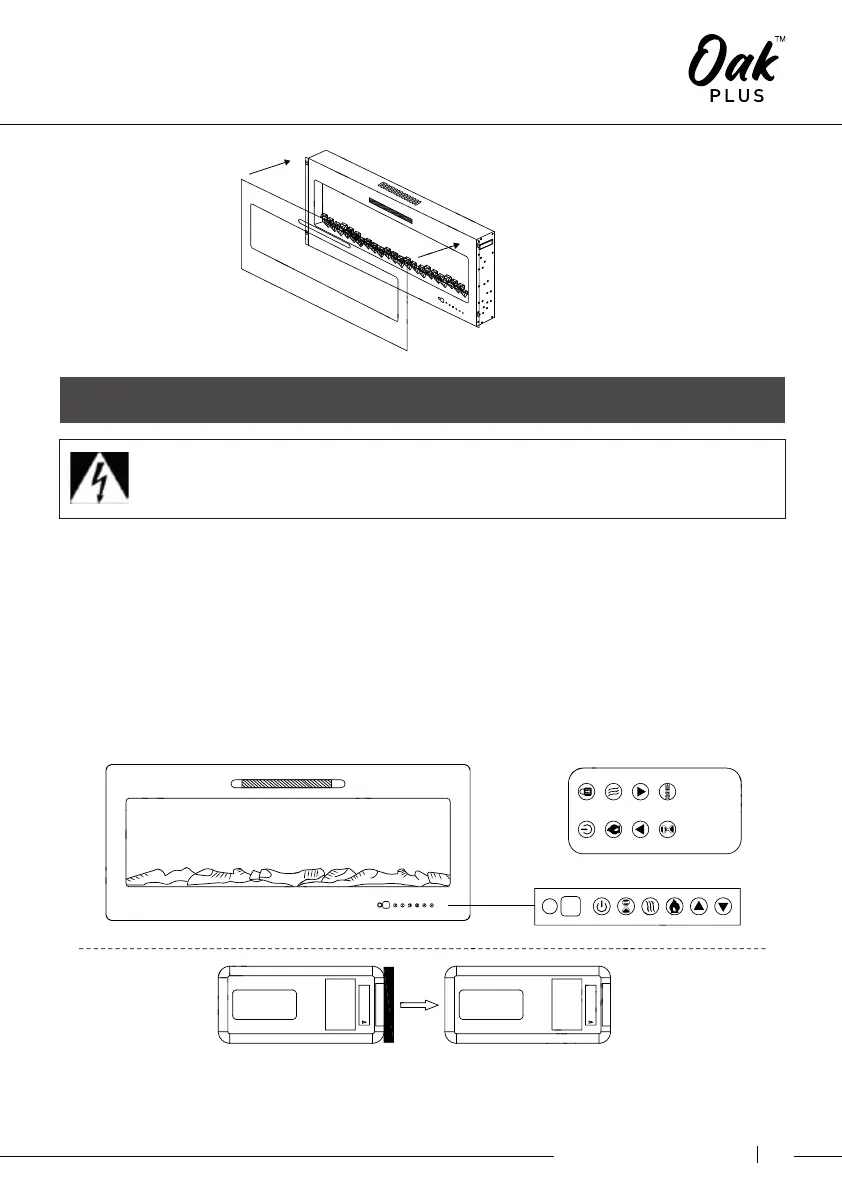 Oak™
PLUS