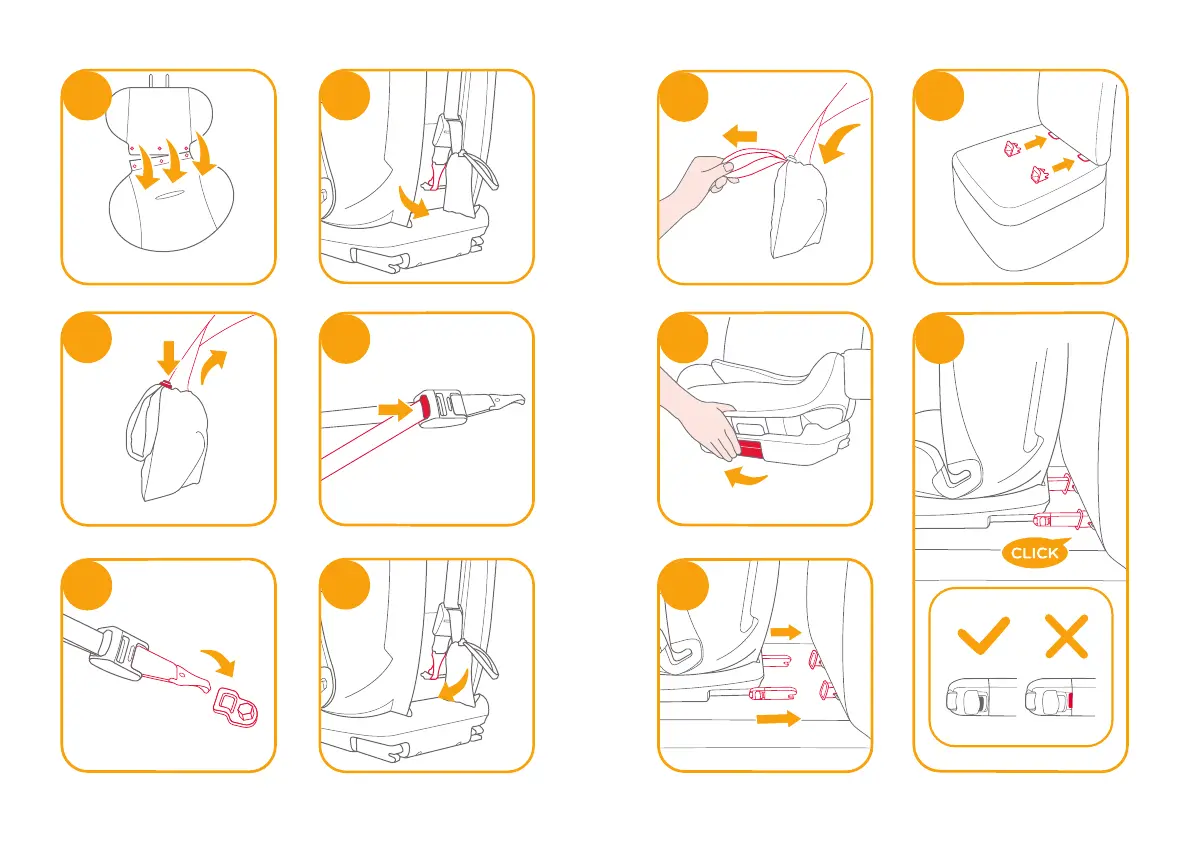 CLICK