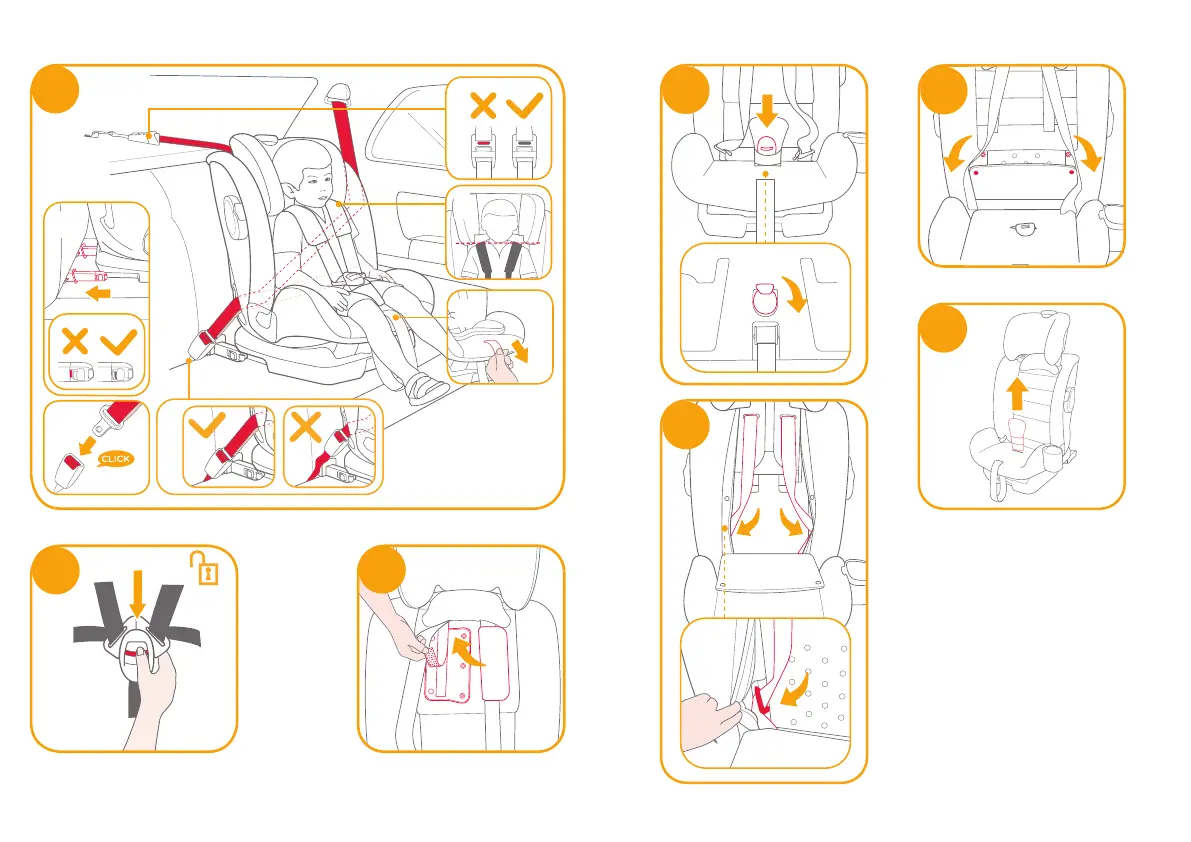 CLICK