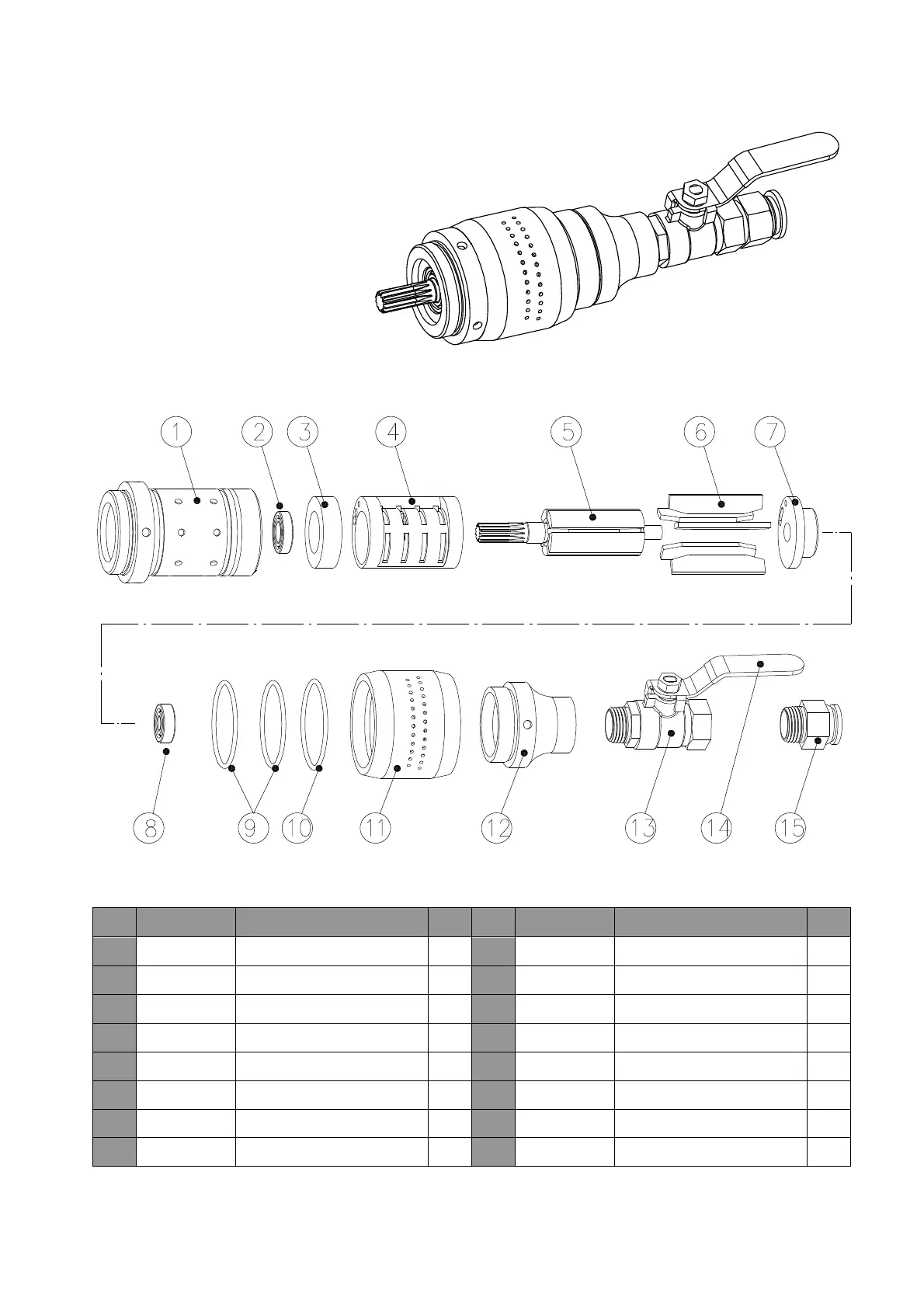 1 2 3 4 5 6 7

8 9 10 11 12 13 14 15