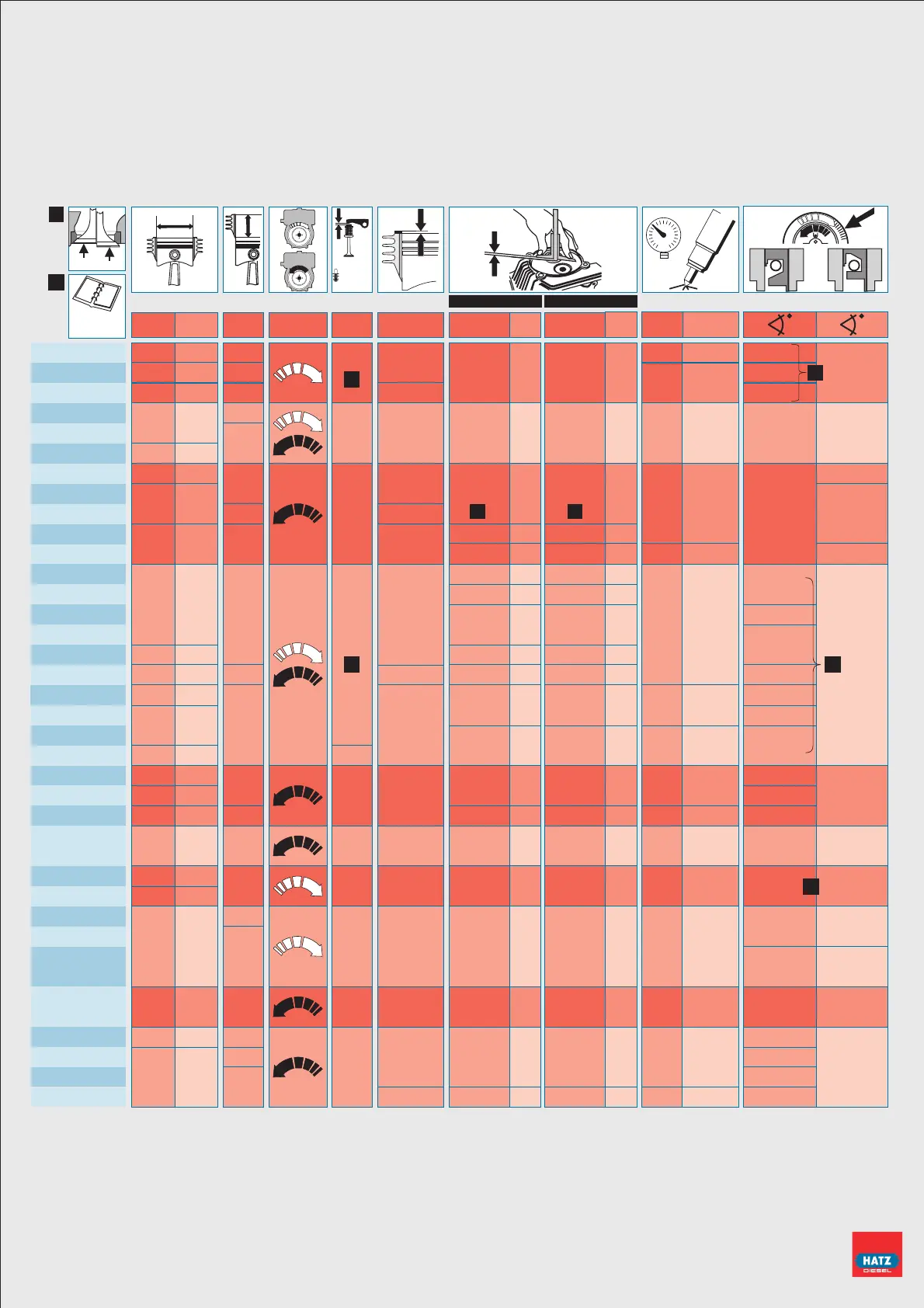 HATZ
DIESEL