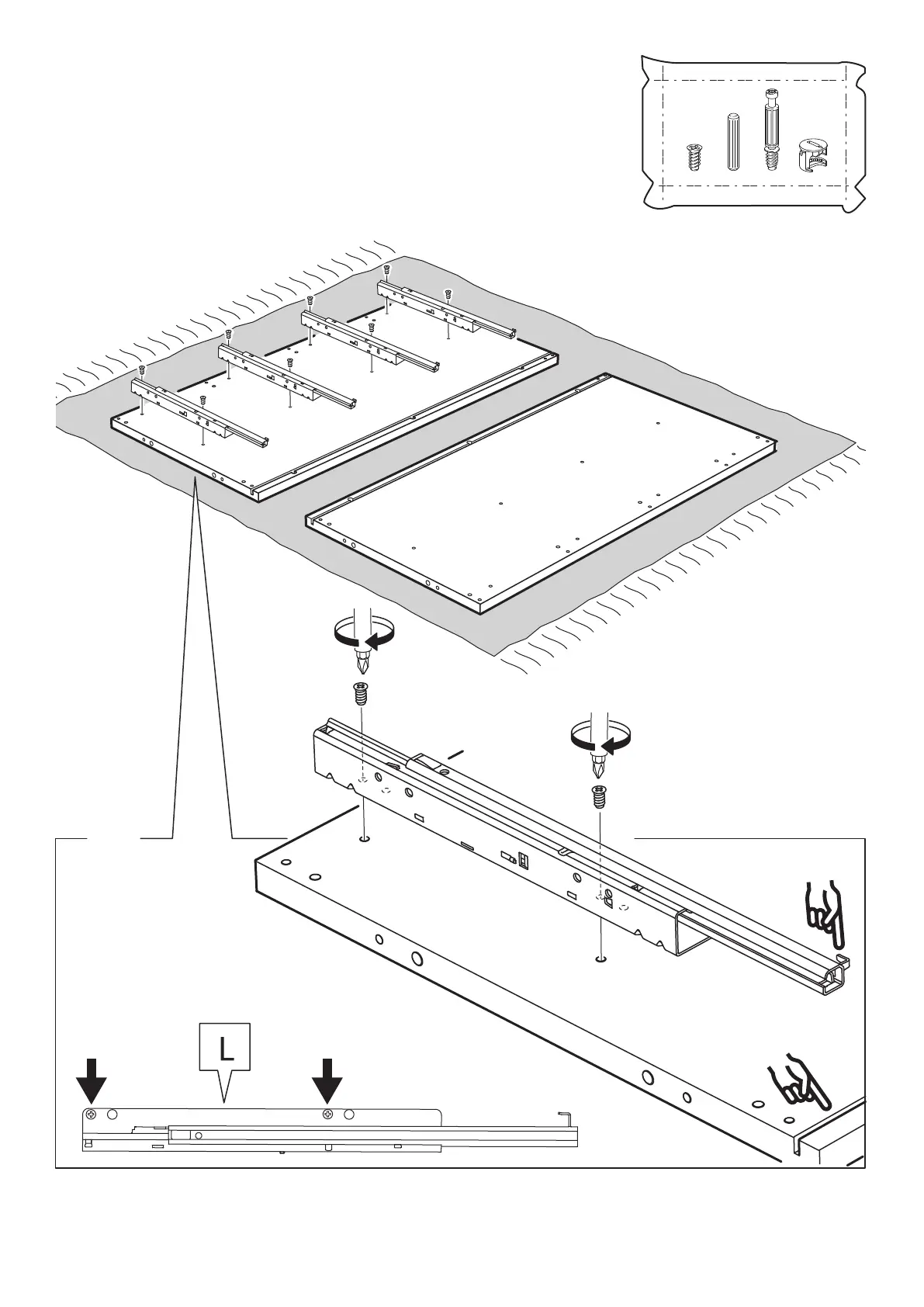 L