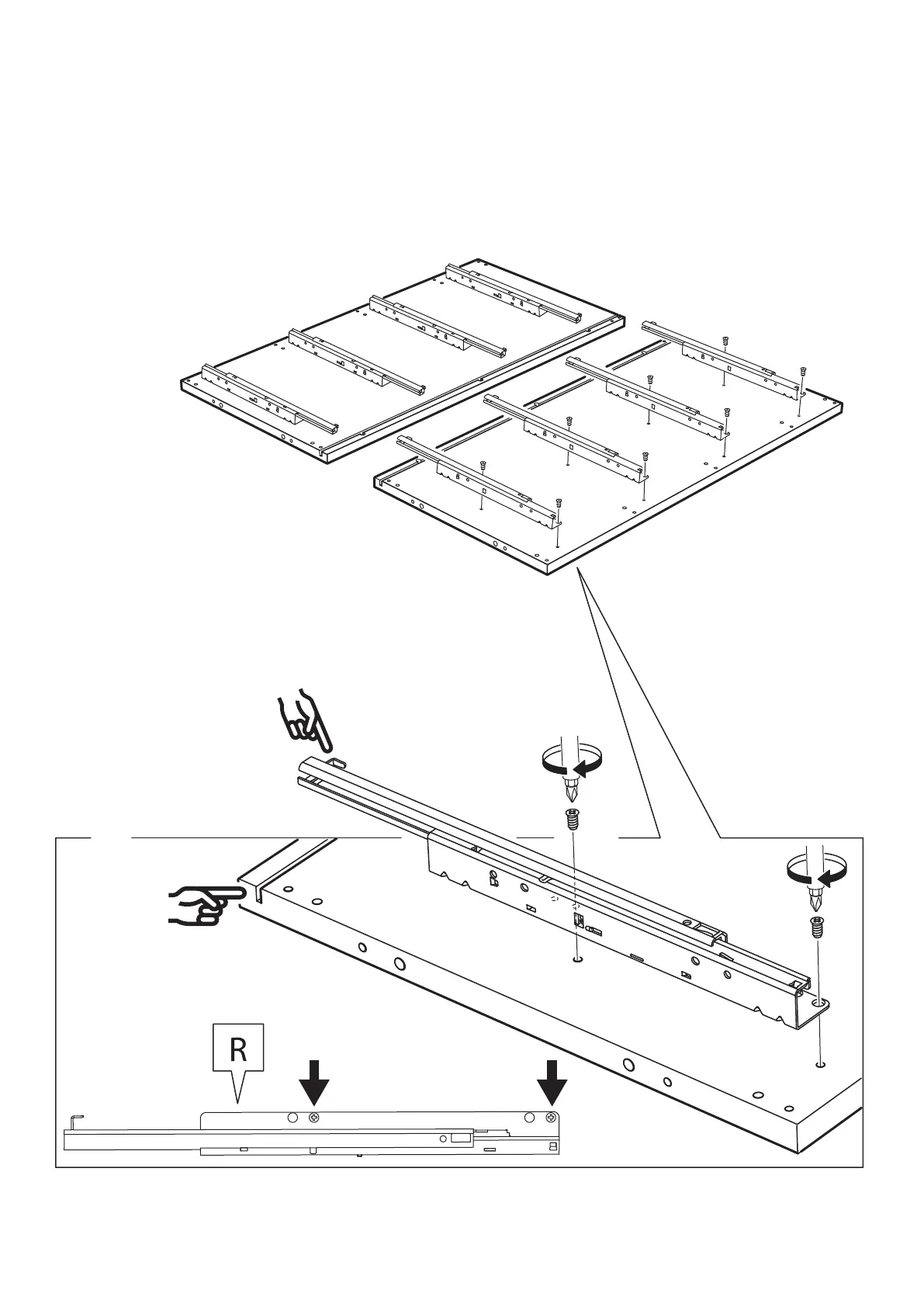 R