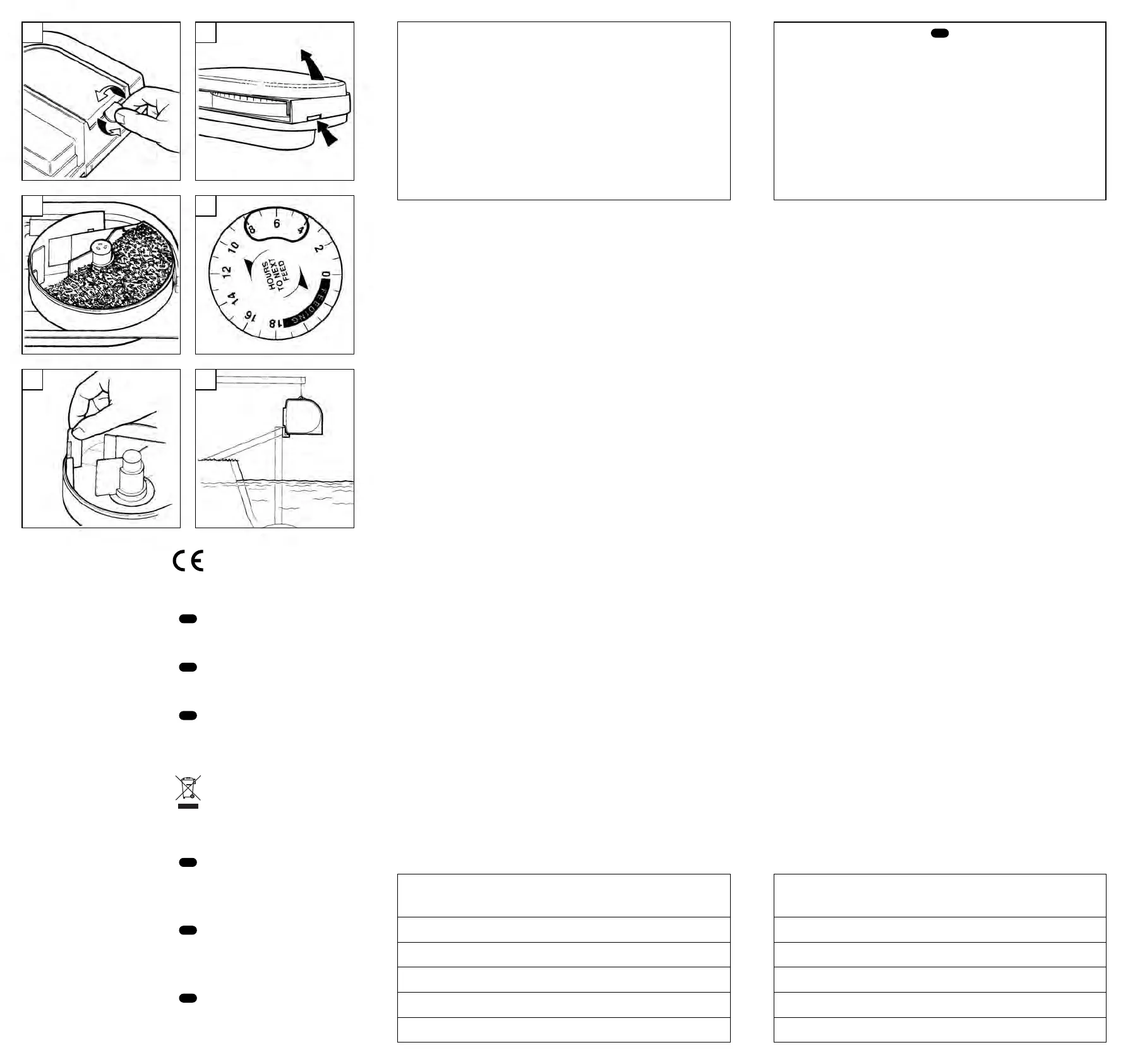 8
6
4
2
0
10
12
14
16
18
HOURS TO NEXT FEED
FEEDING

CE