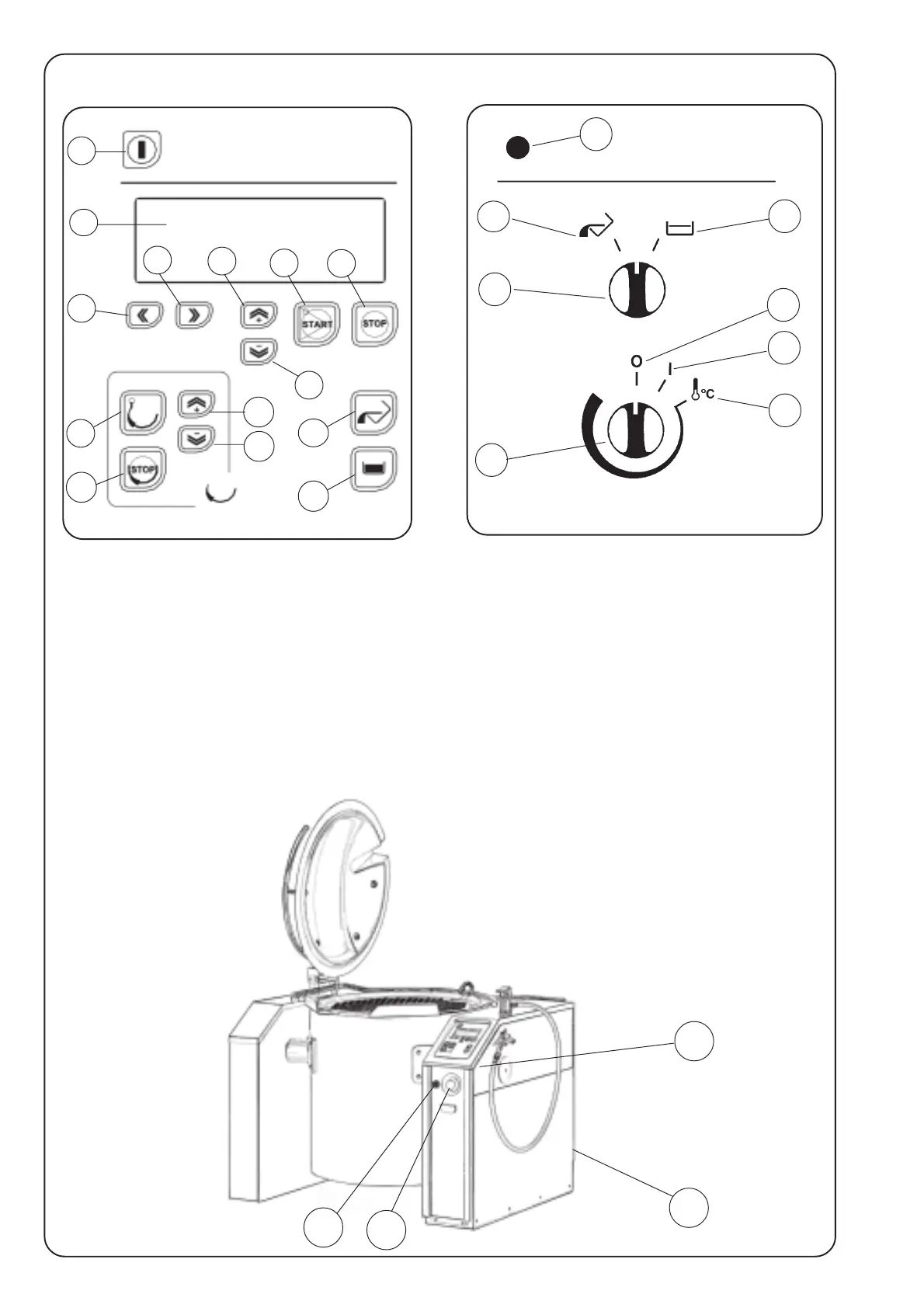 START

STOP

STOP

O

I

°C