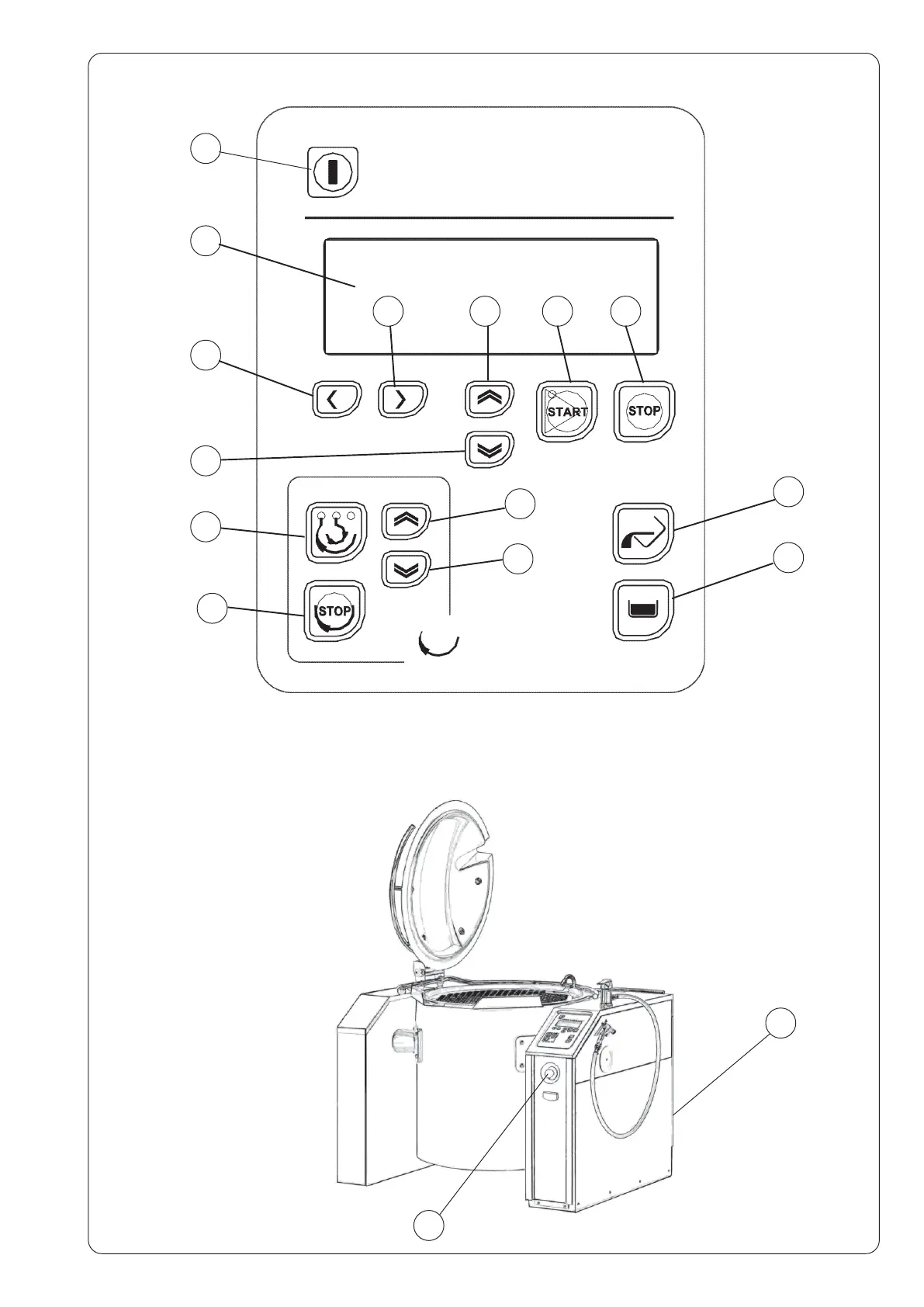 START

STOP

STOP