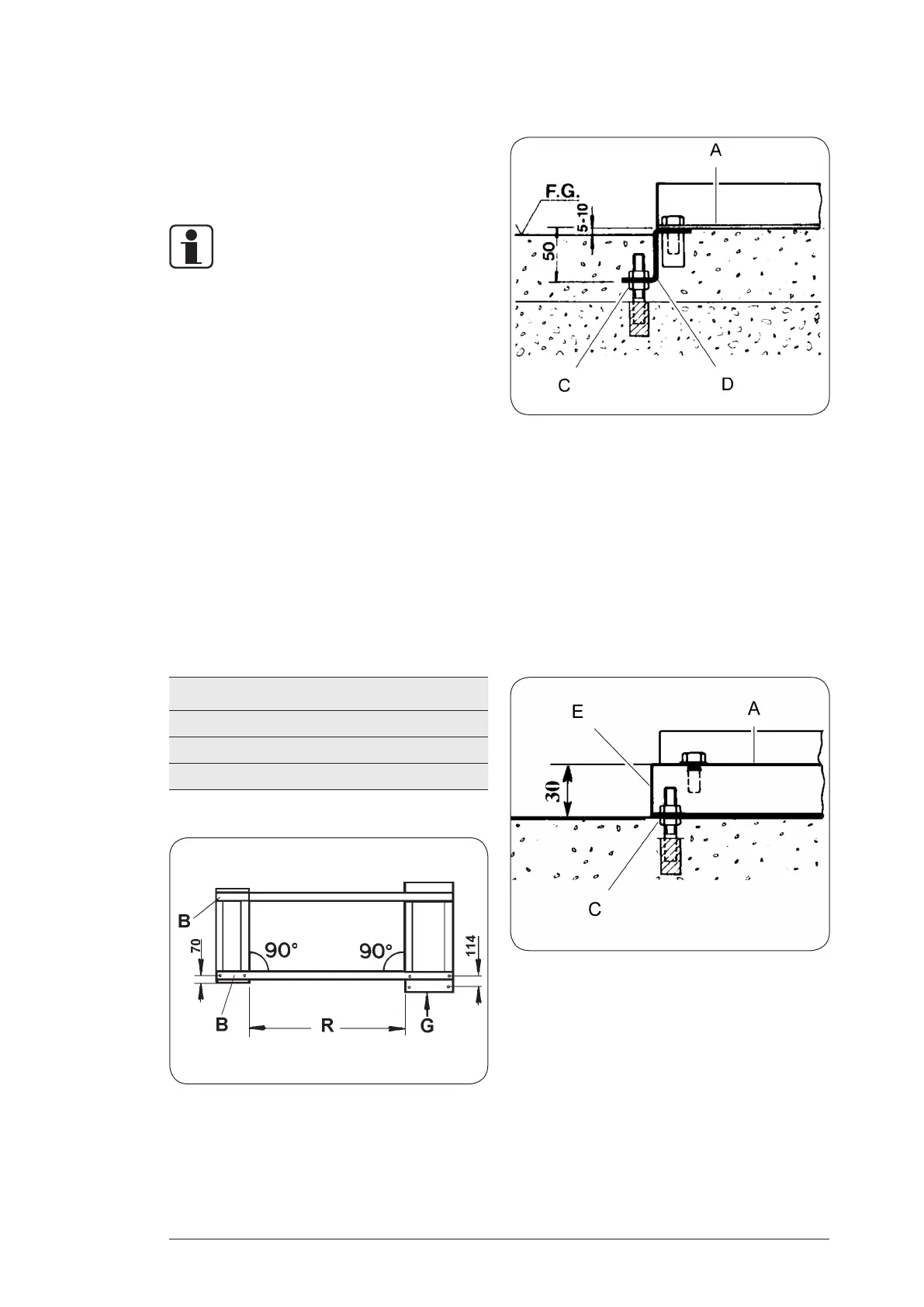 A

F.G.

5-10

50

C

D

E

A

30

C

B

70

90°

90°

114

B

R

G