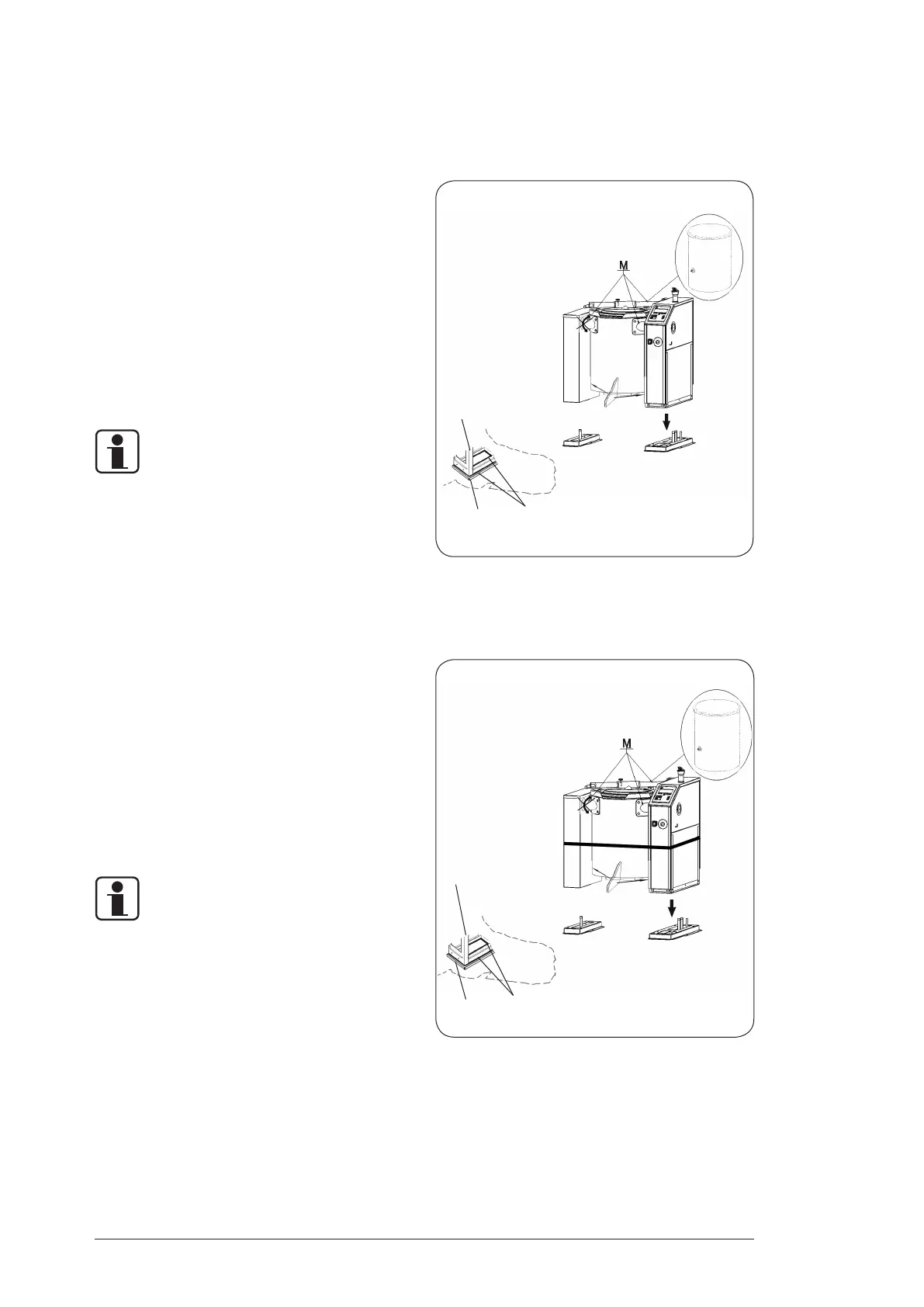 M

M