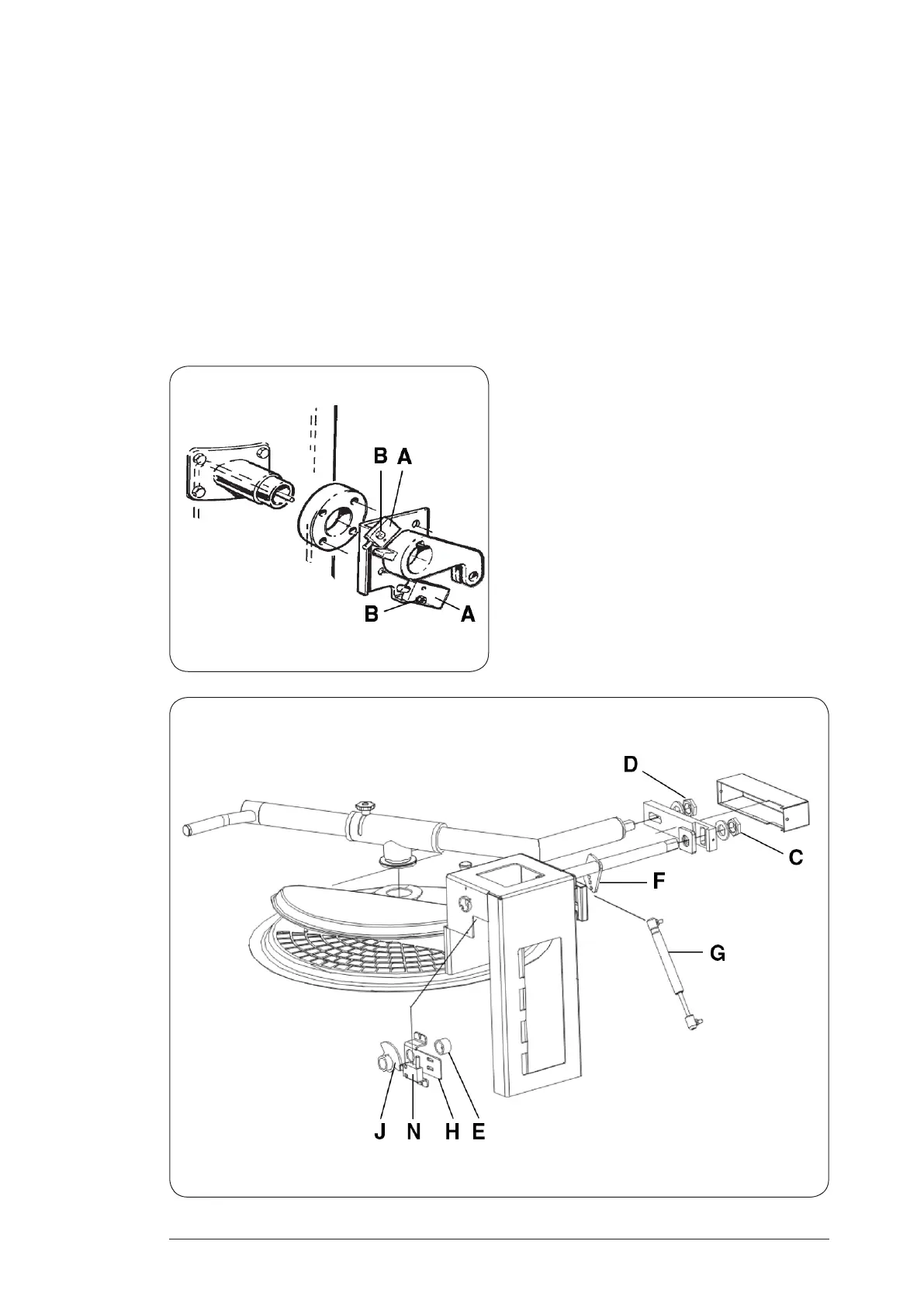 B A

B A

D

C

F

G

J N H E