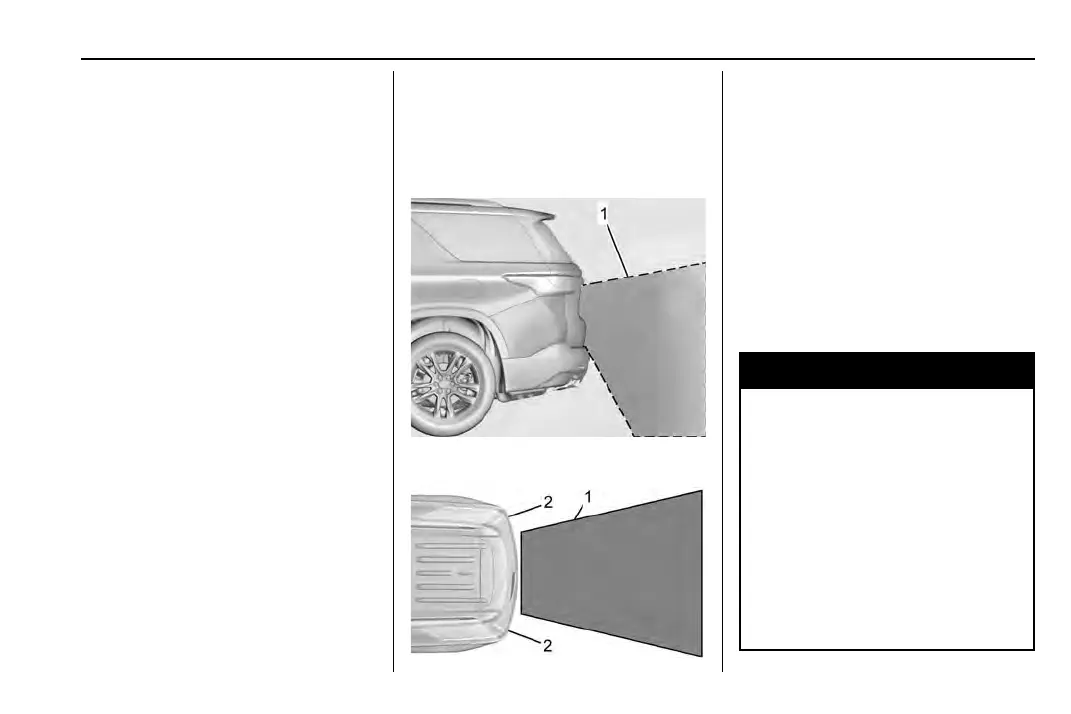 1

2

1

2