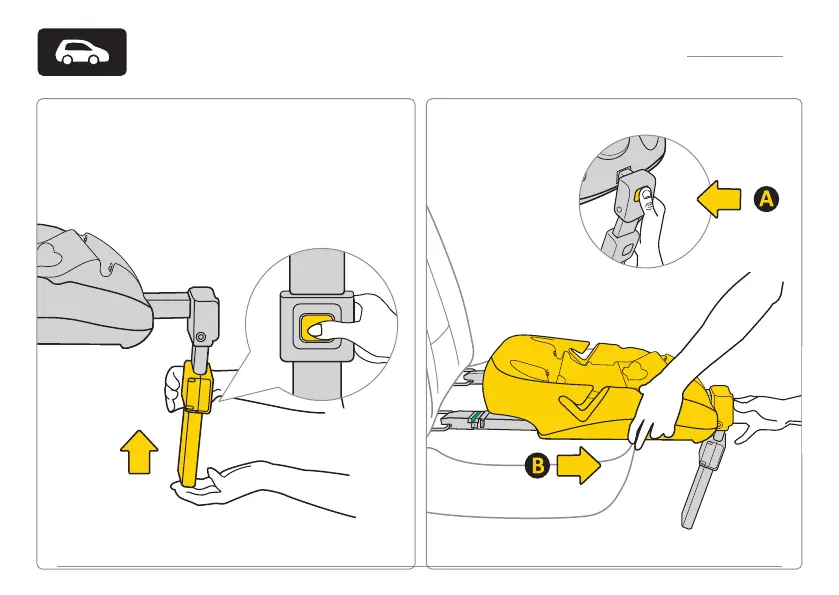 A

B