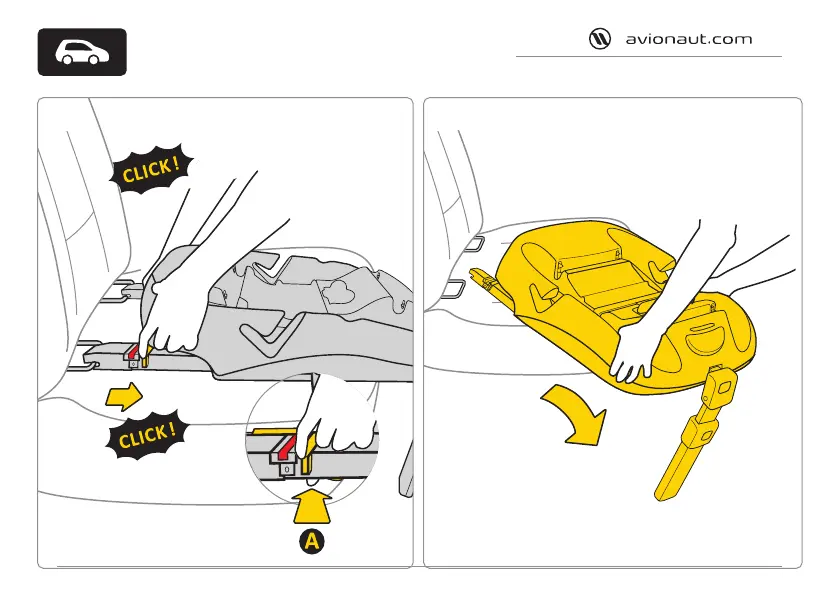 avionaut.com

CLICK!

CLICK!

A