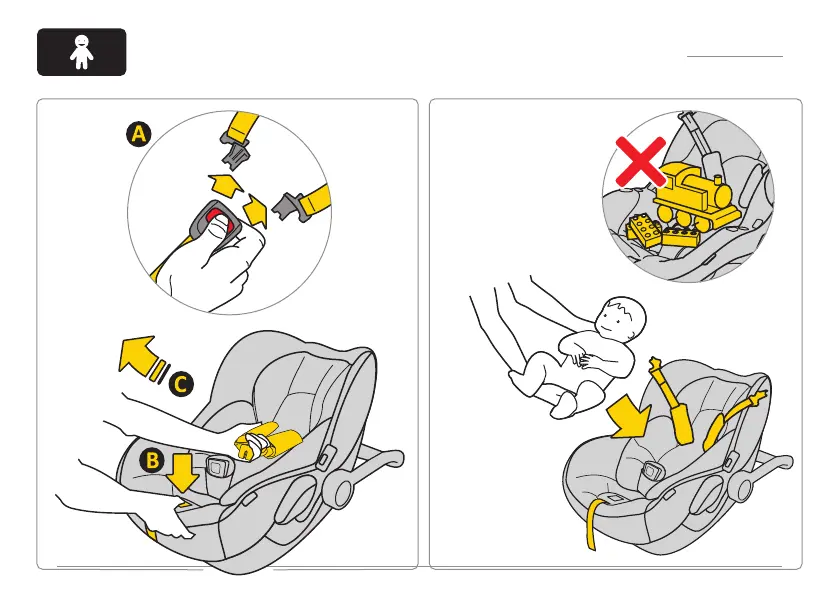 A

C

B