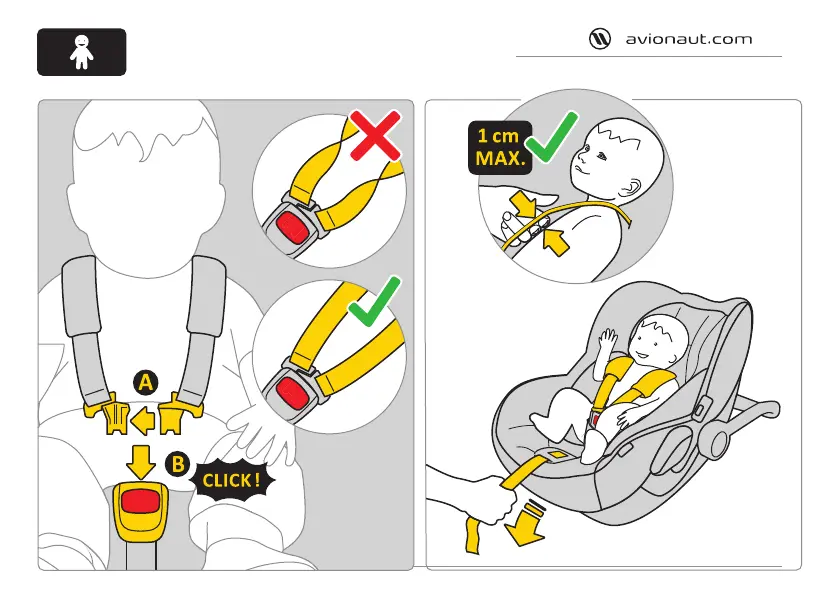 avionaut.com

A

B

CLICK!

1 cm
MAX.