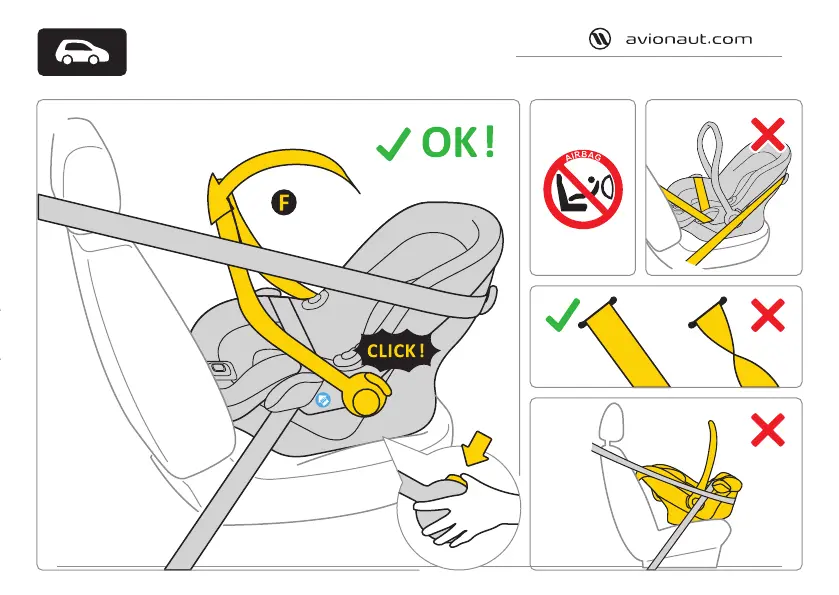 avionaut.com

OK!

F

CLICK!

AIRBAG