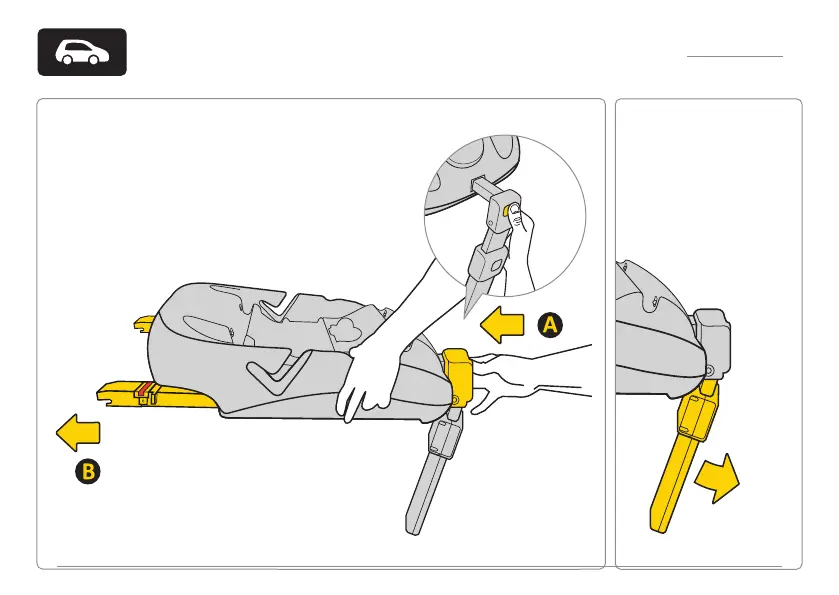 A

B