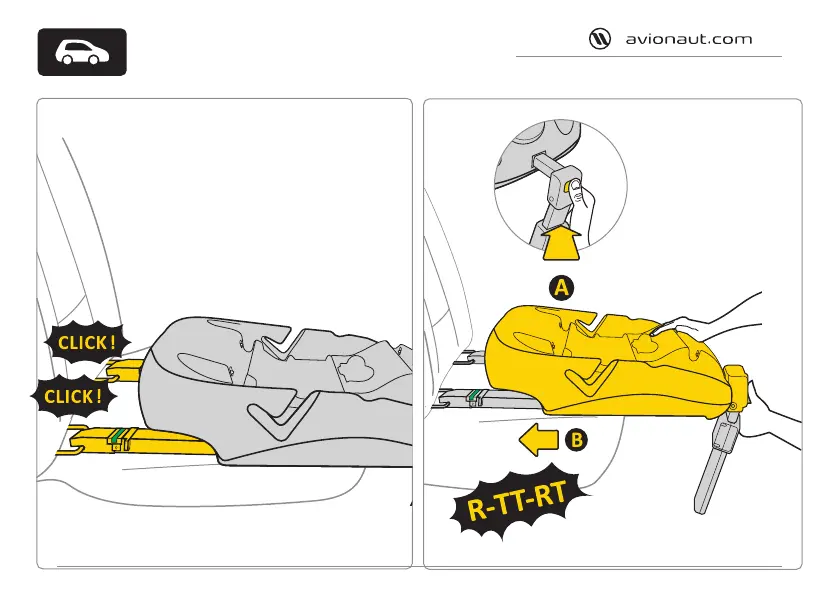 avionaut.com

CLICK!

CLICK!

A

B

R-TT-RT