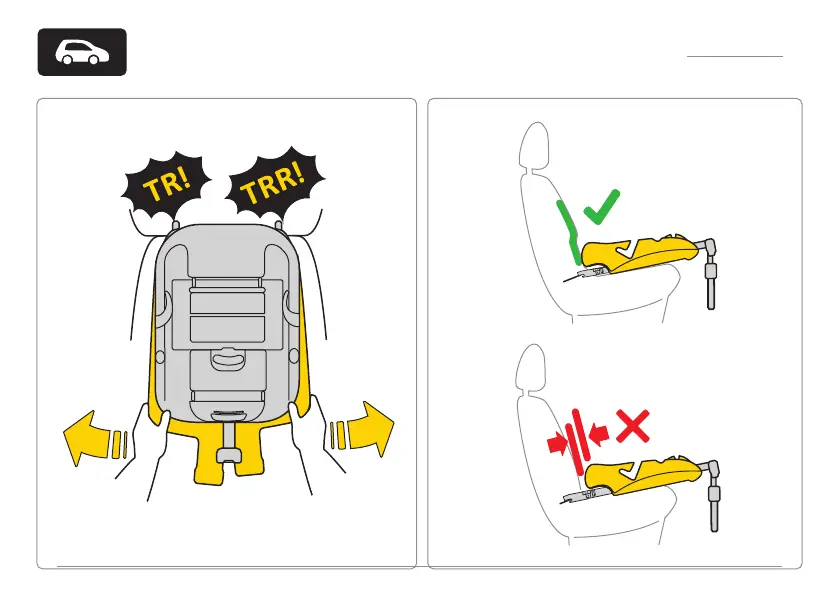 TR!

TRR!