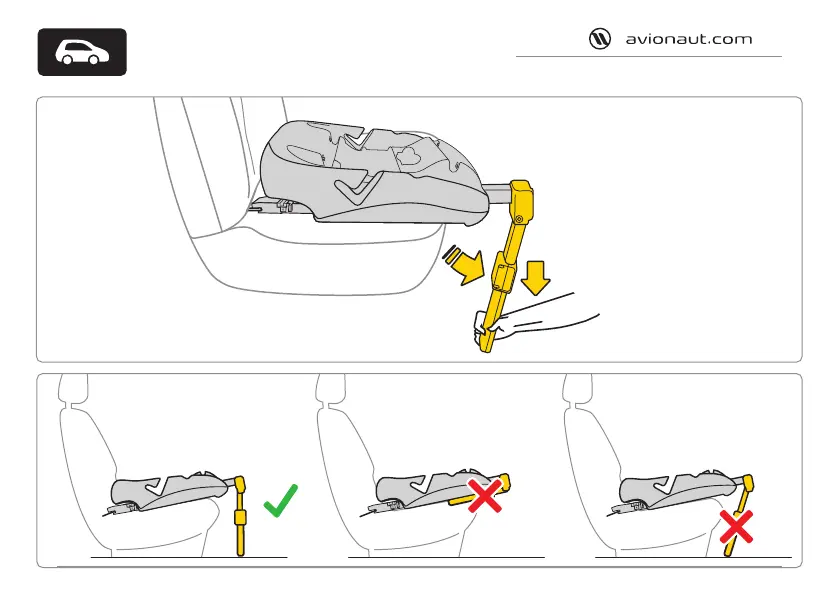 avionaut.com