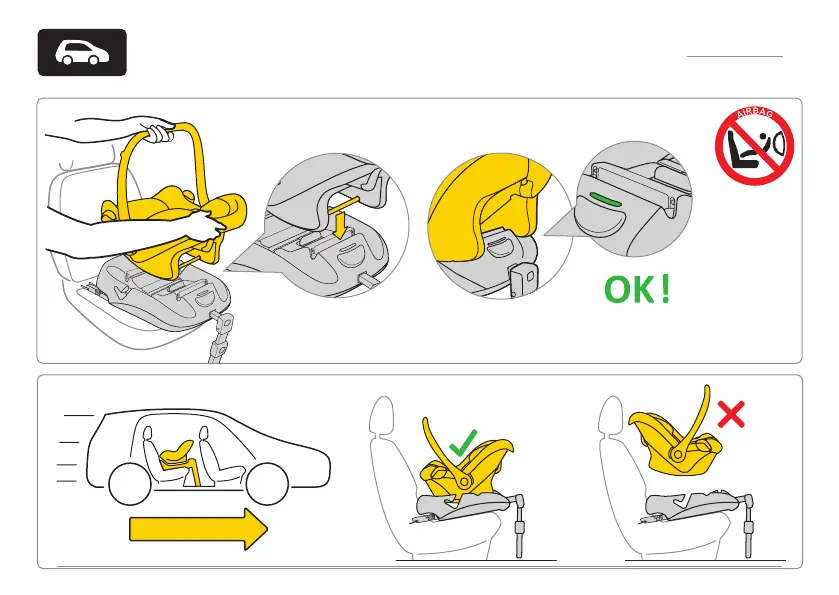 AIRBAG

OK!