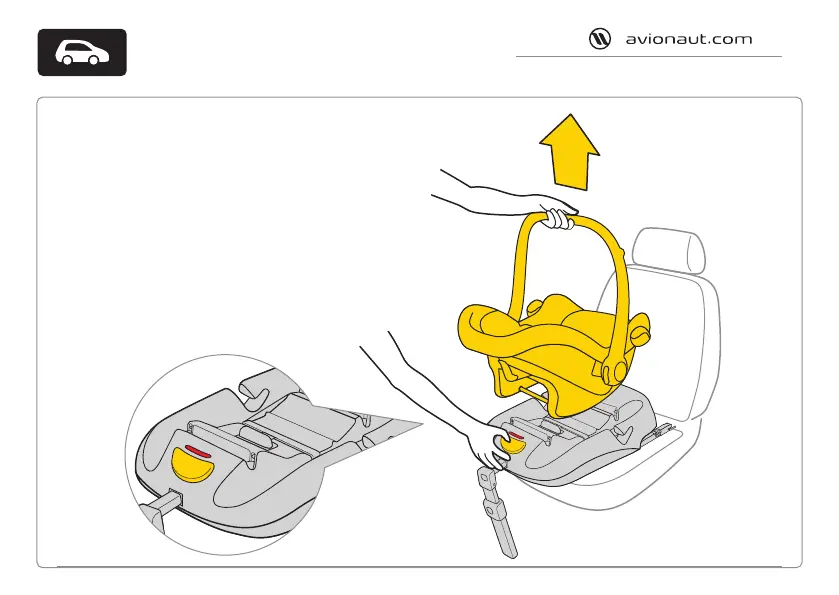 avionaut.com