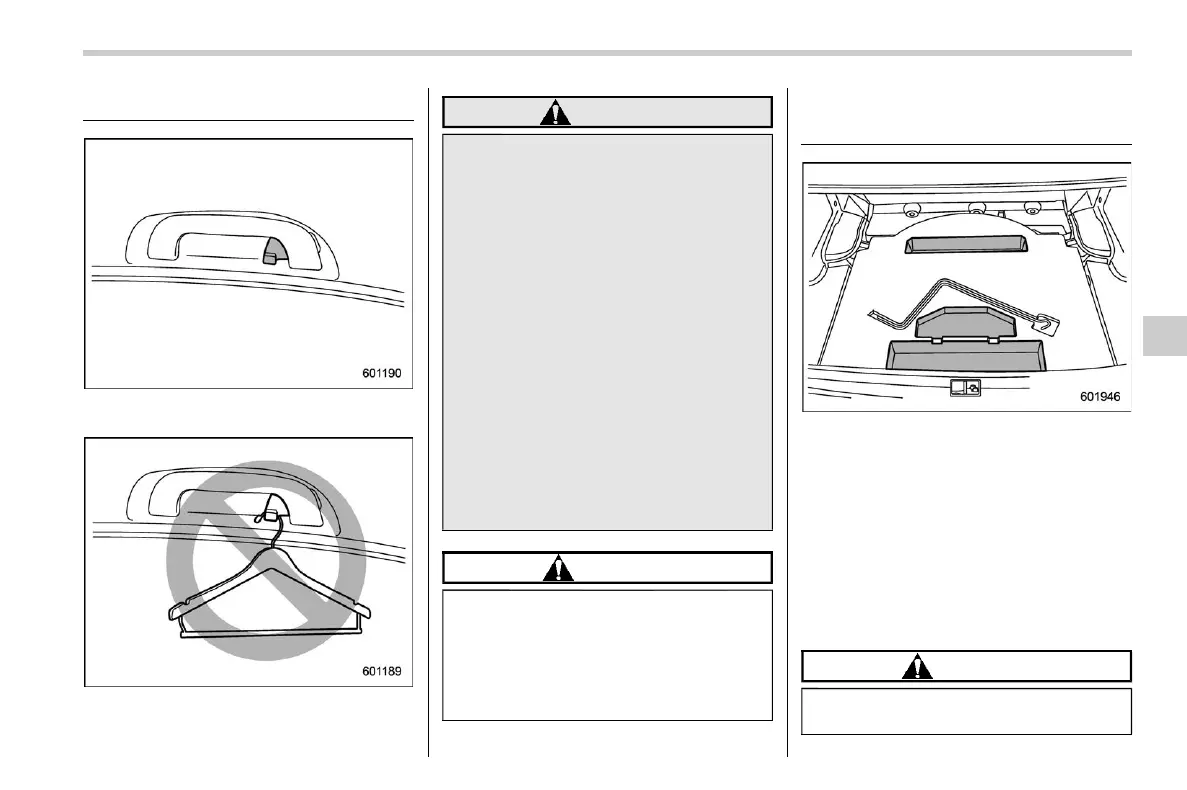 601190

601189

601946