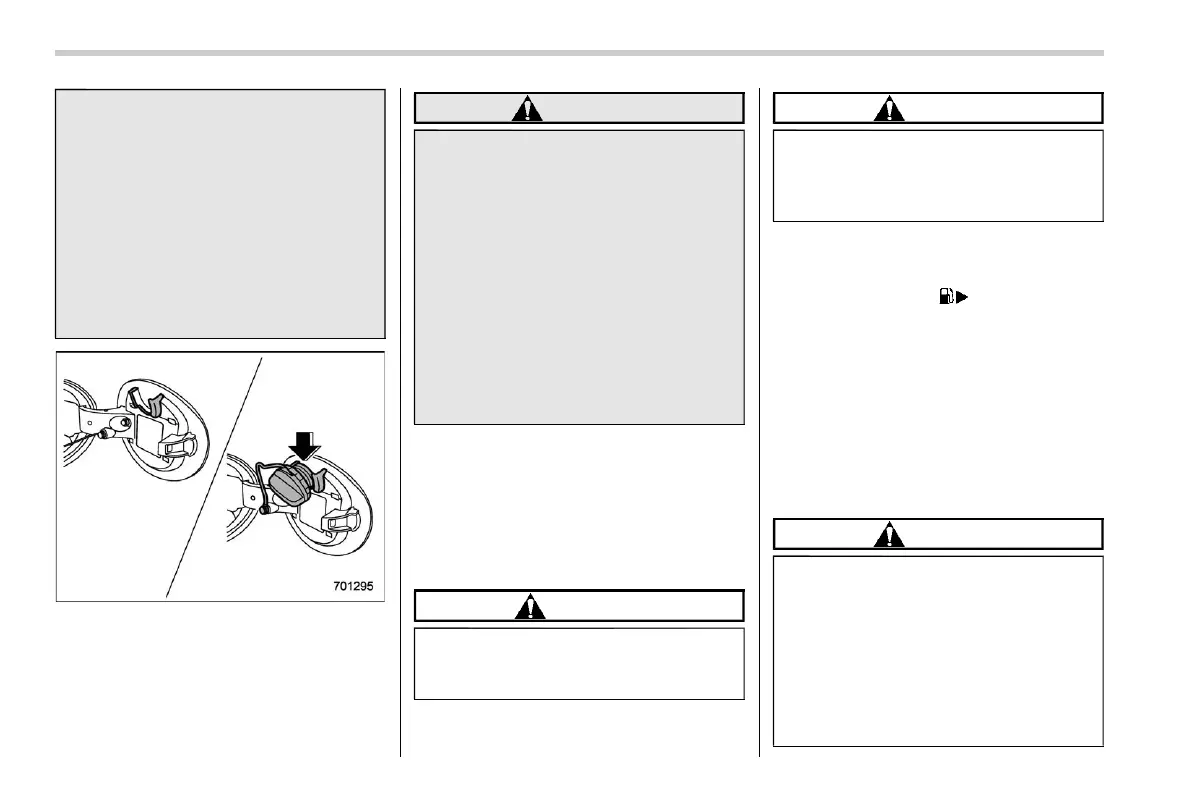 701295