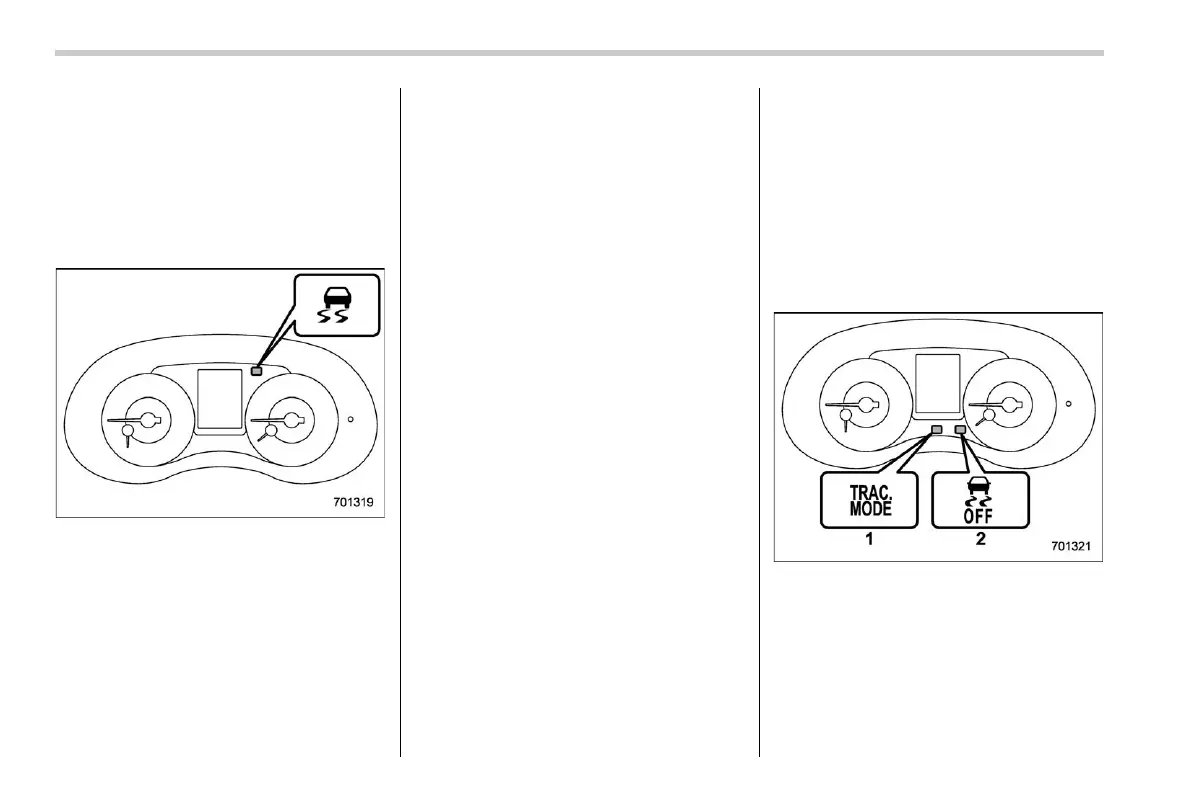 701319

TRAC. MODE

OFF

1

2

701321