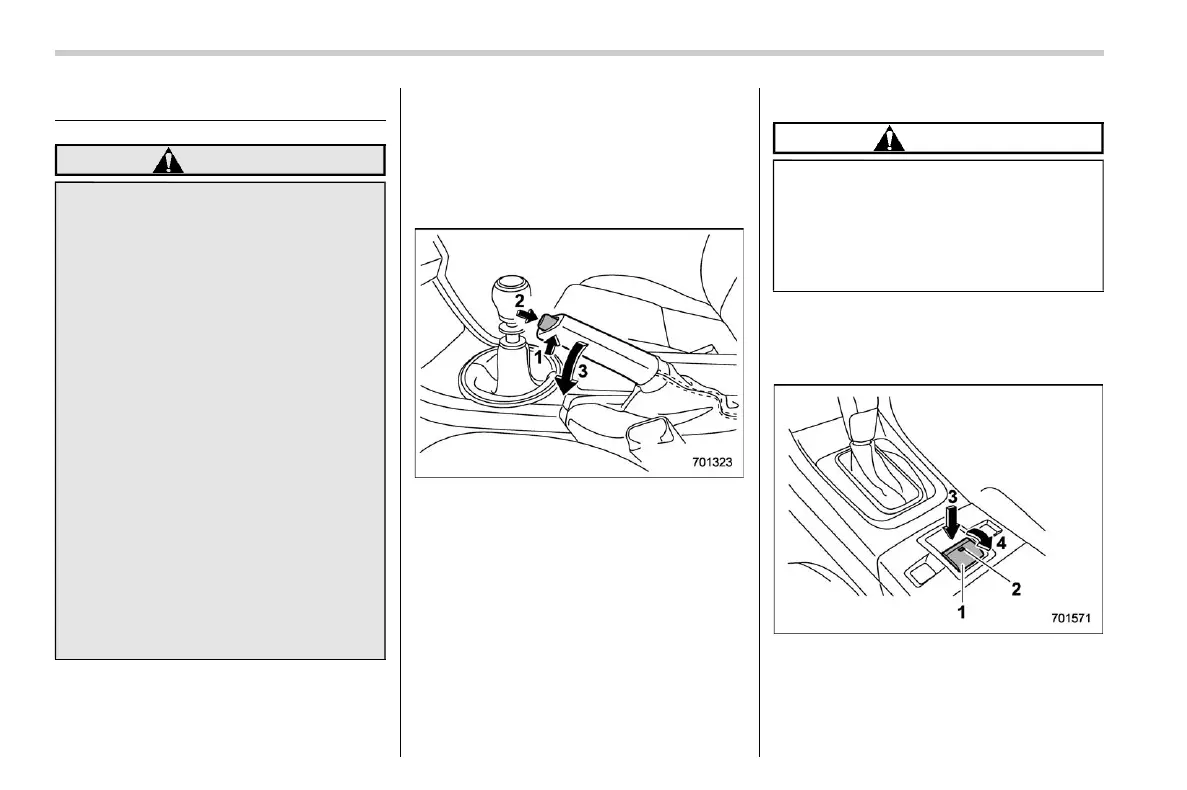 2
1
3
701323

3
4
2
1
701571