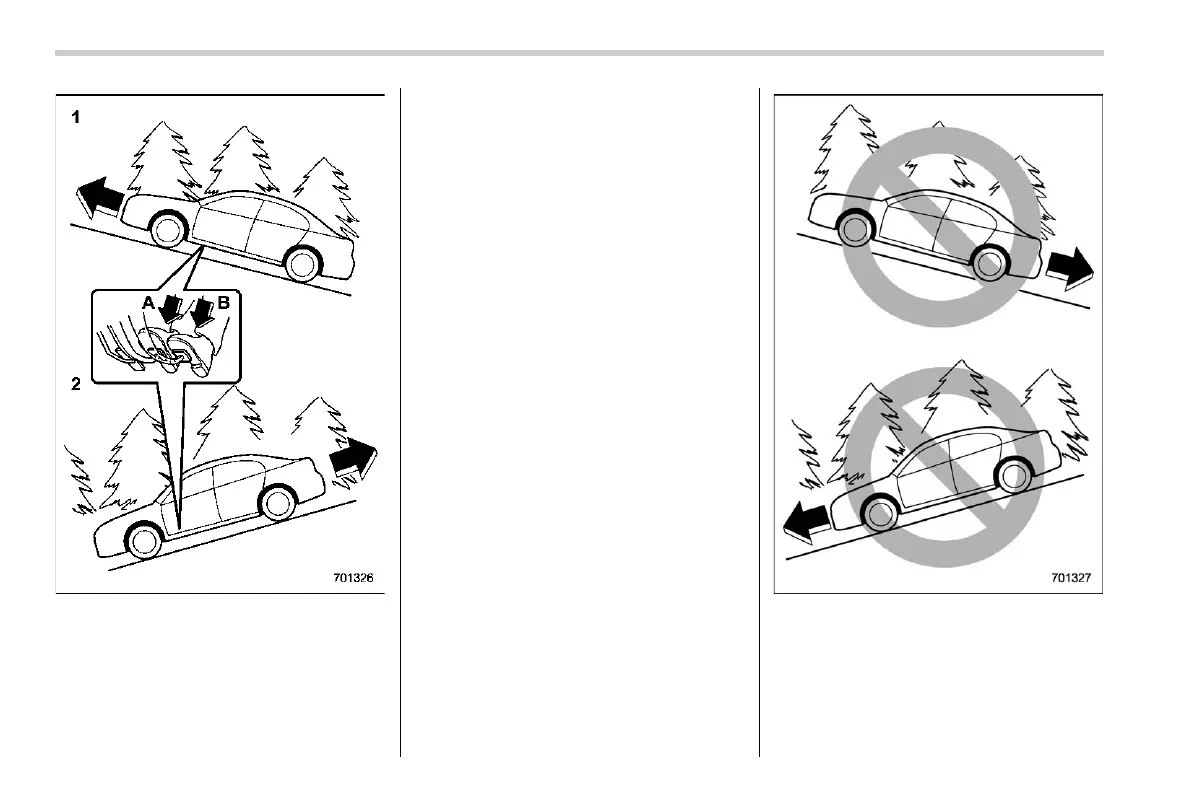 1

A

B

2

701326

701327