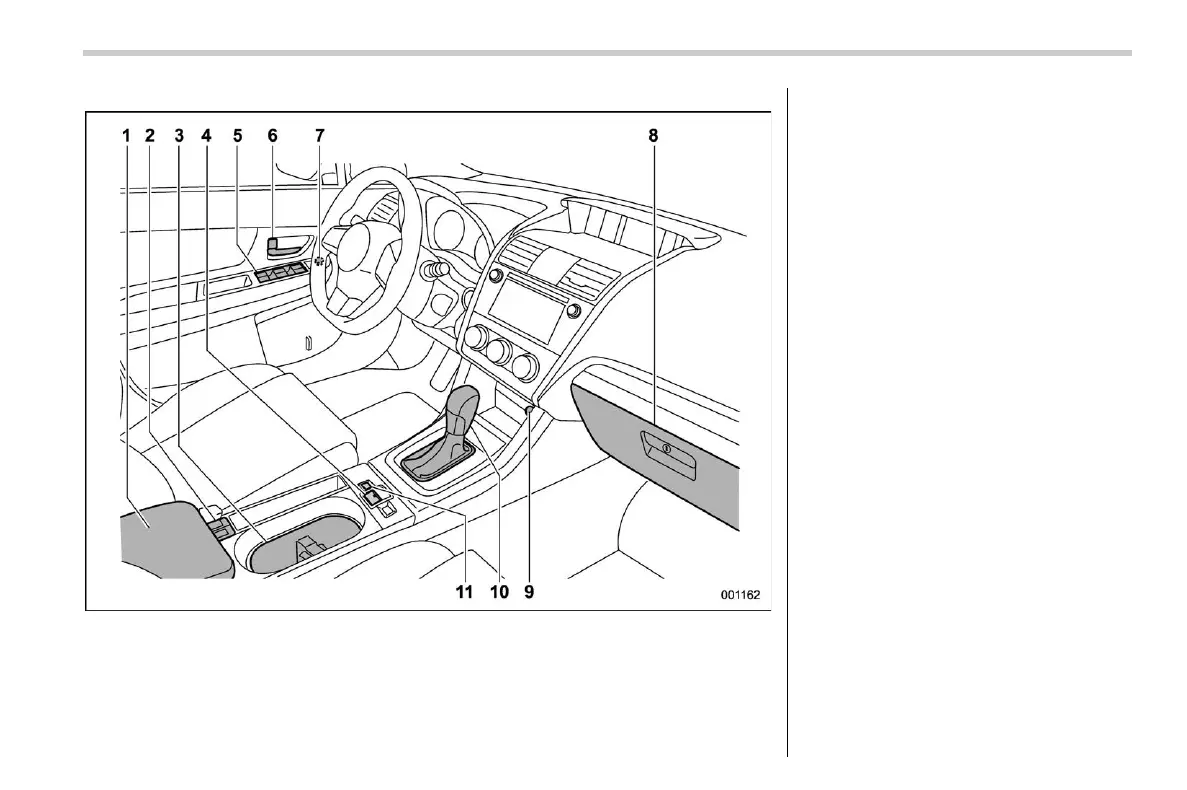 1 2 3 4 5 6 7 8

11 10 9

001162