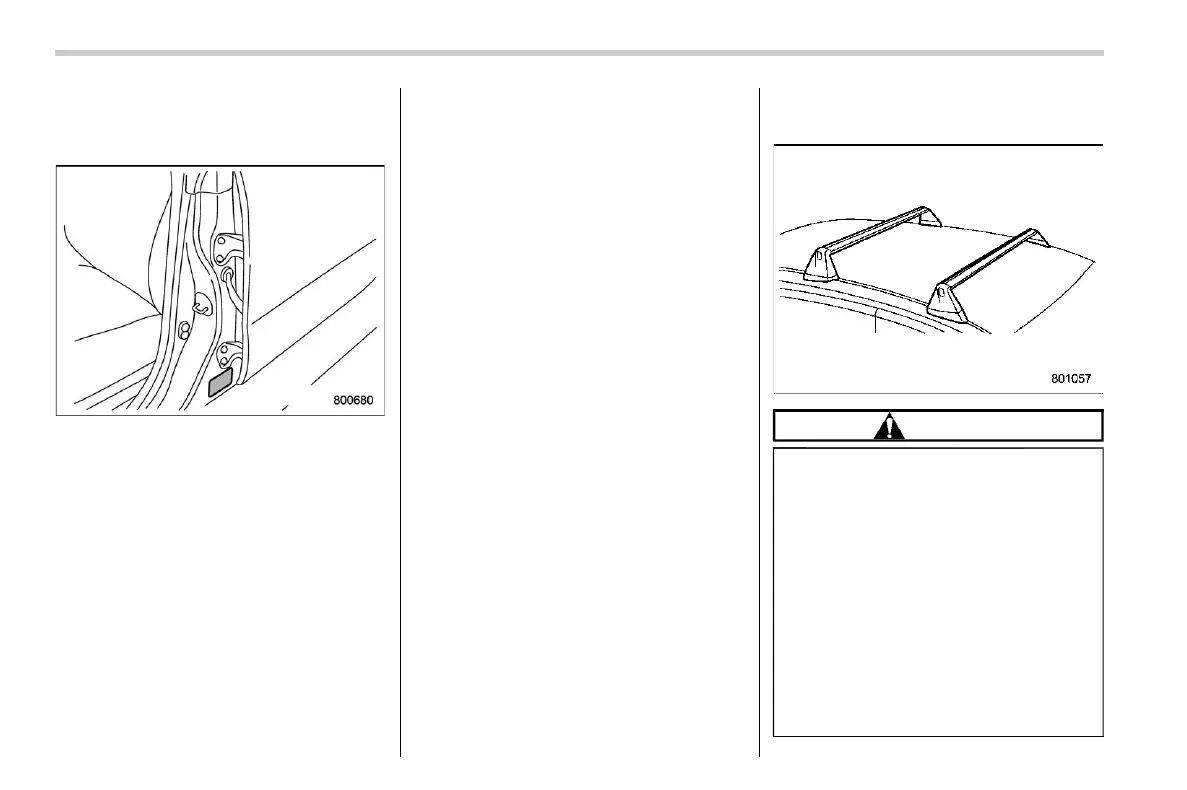 800680

801057