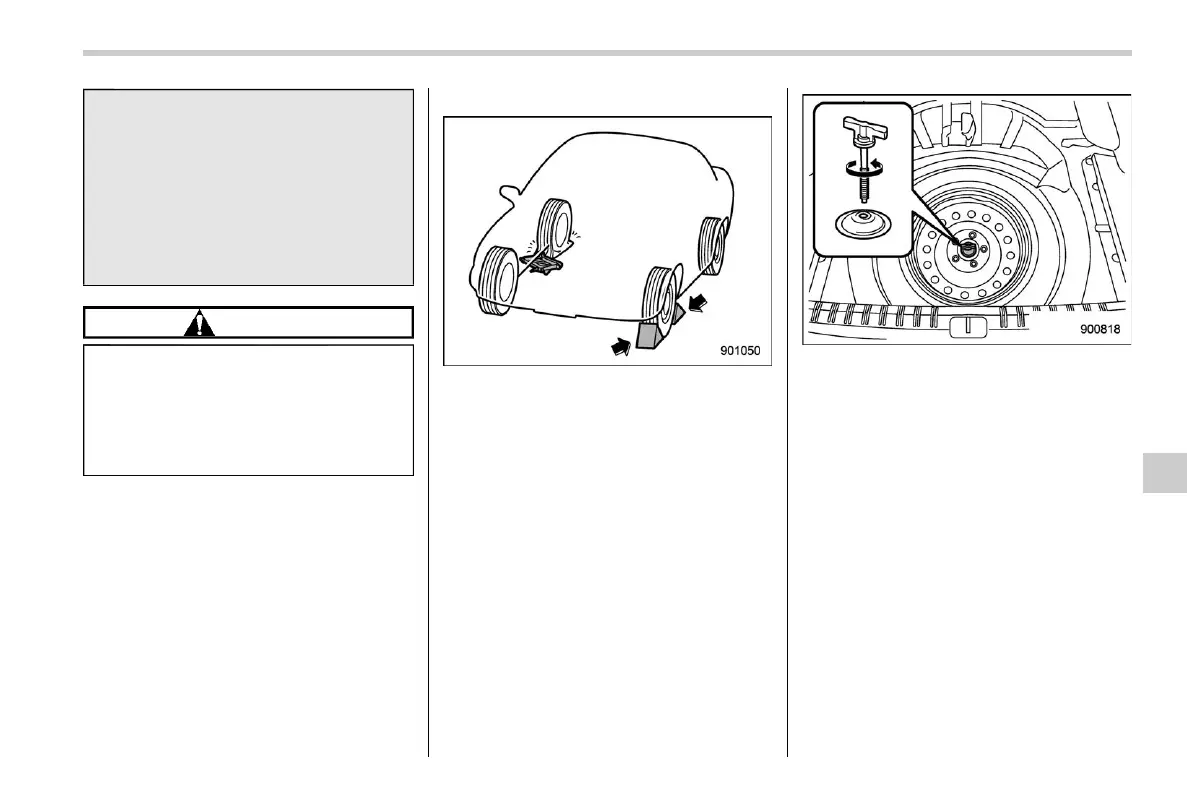 901050

900818