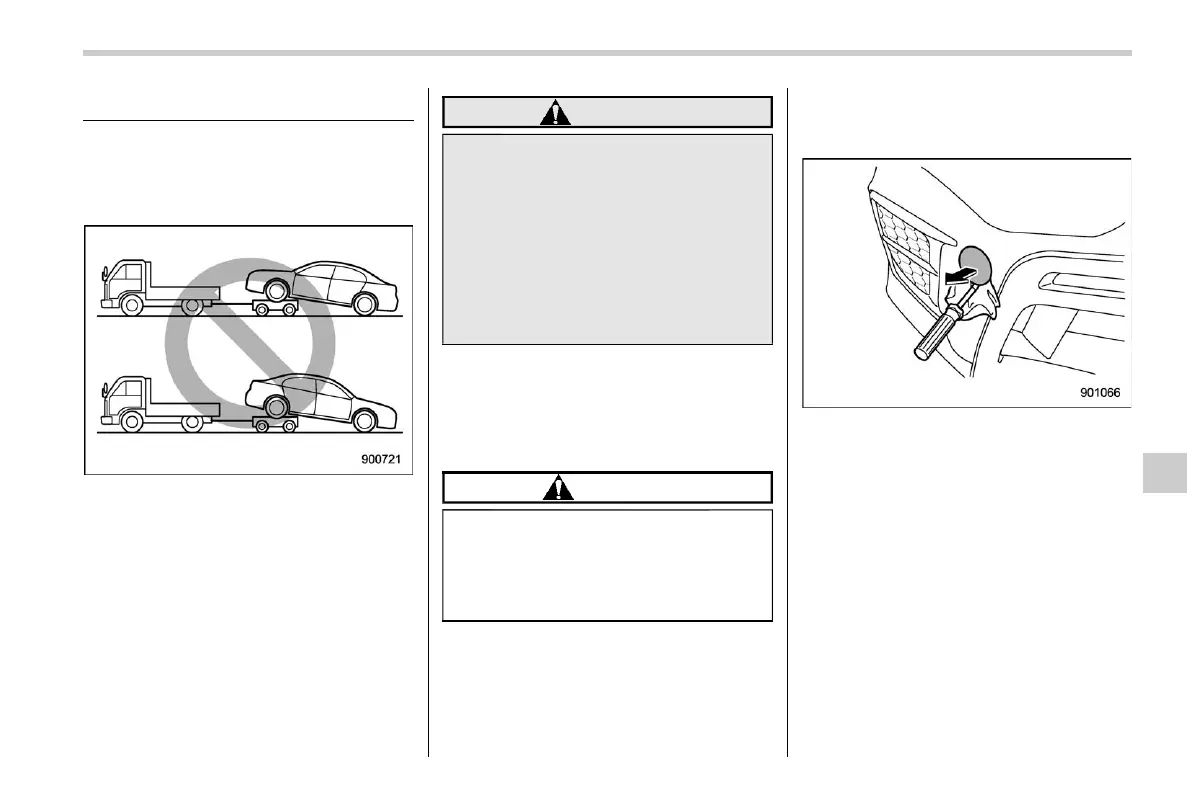 900721

901066