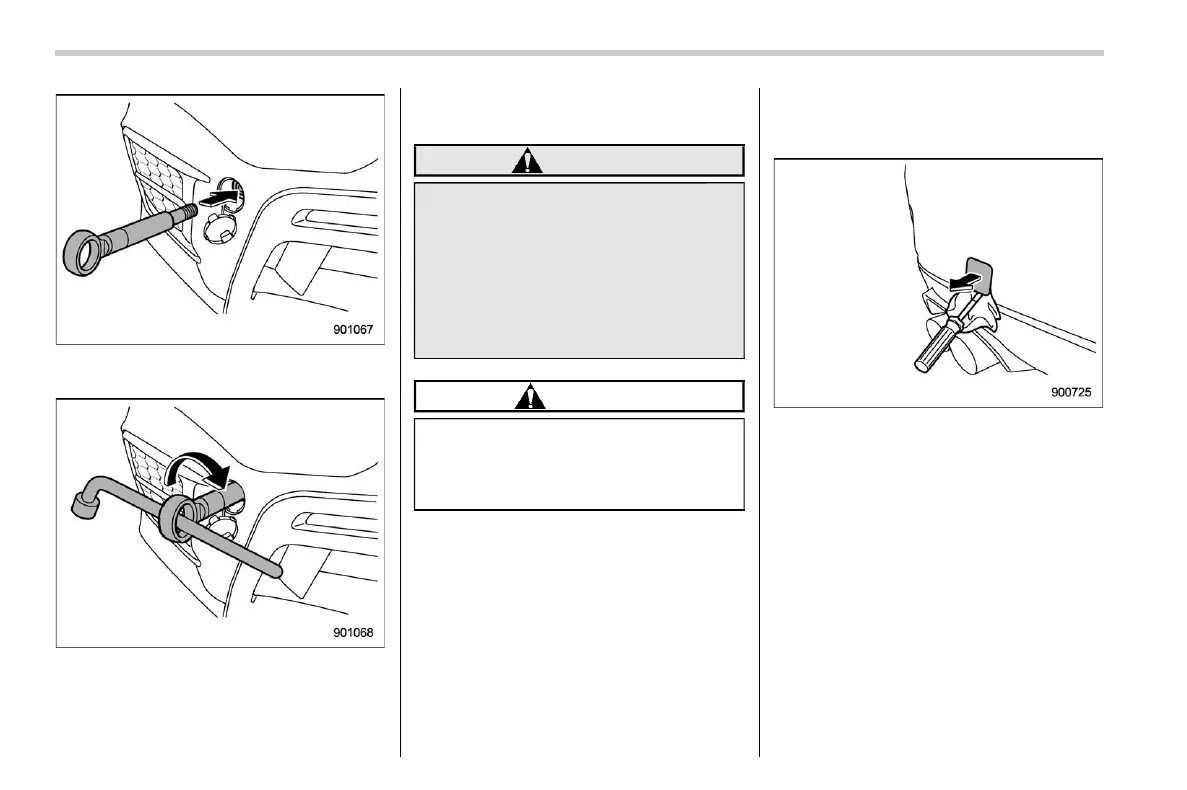 901067

901068

900725