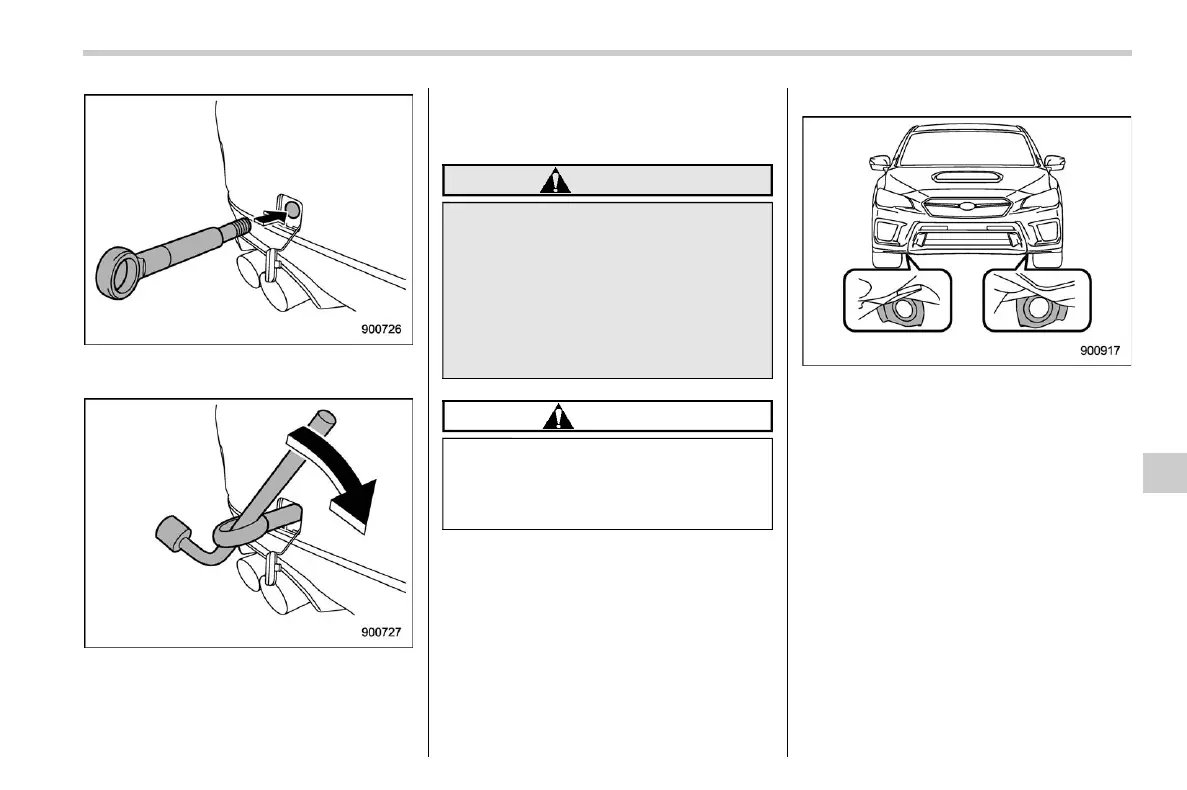 900726

900727

900917