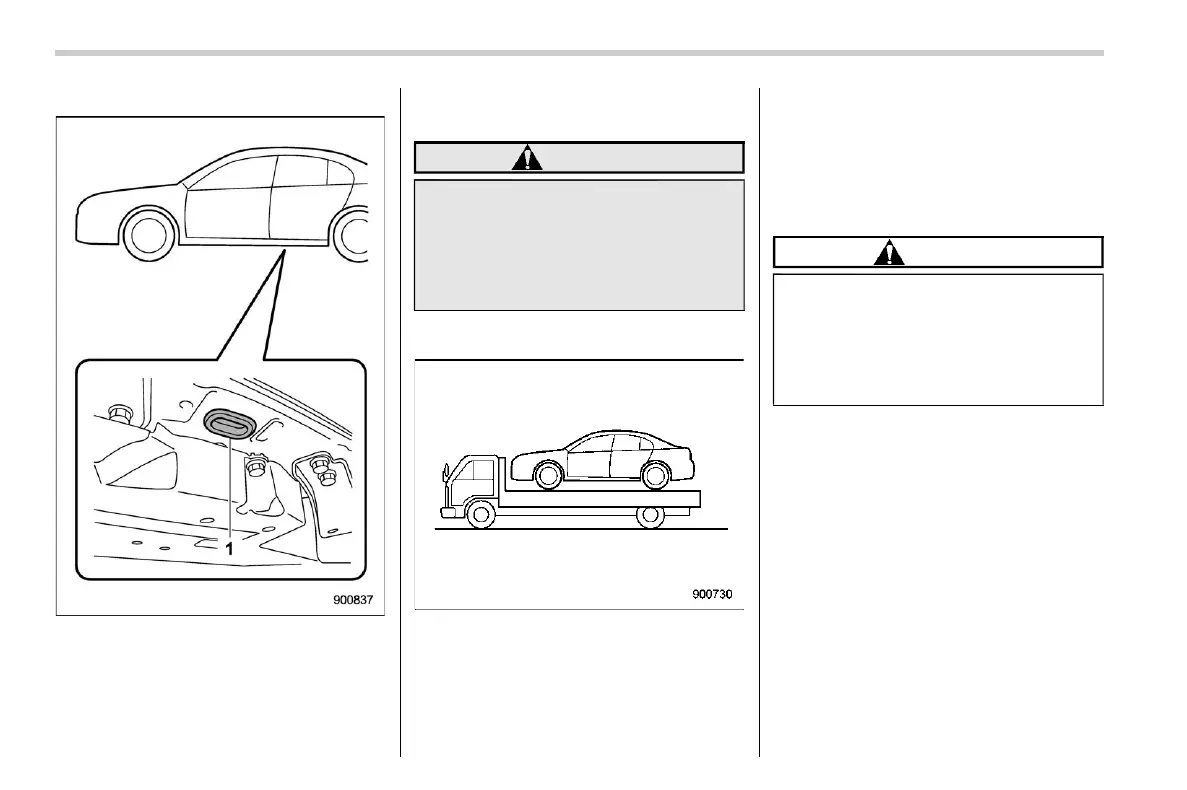 1

900837

900730