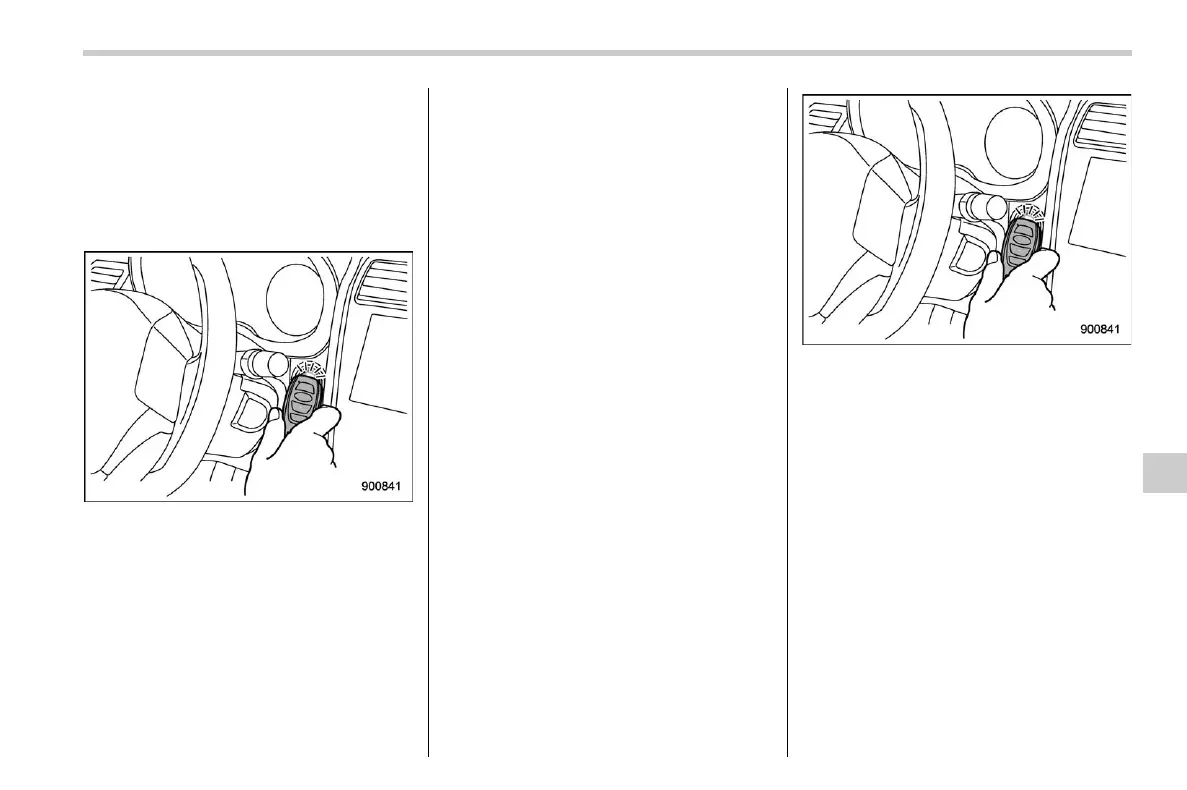 900841

900841