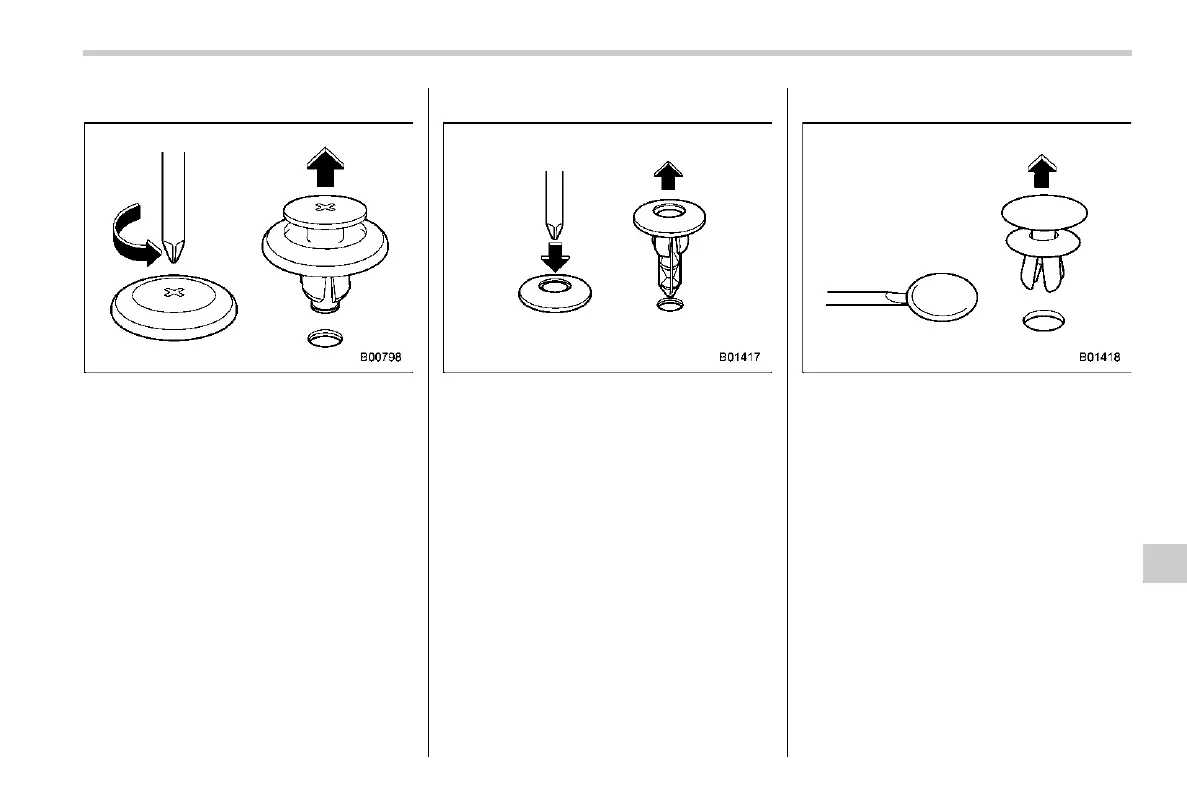 B00798

B01417

B01418