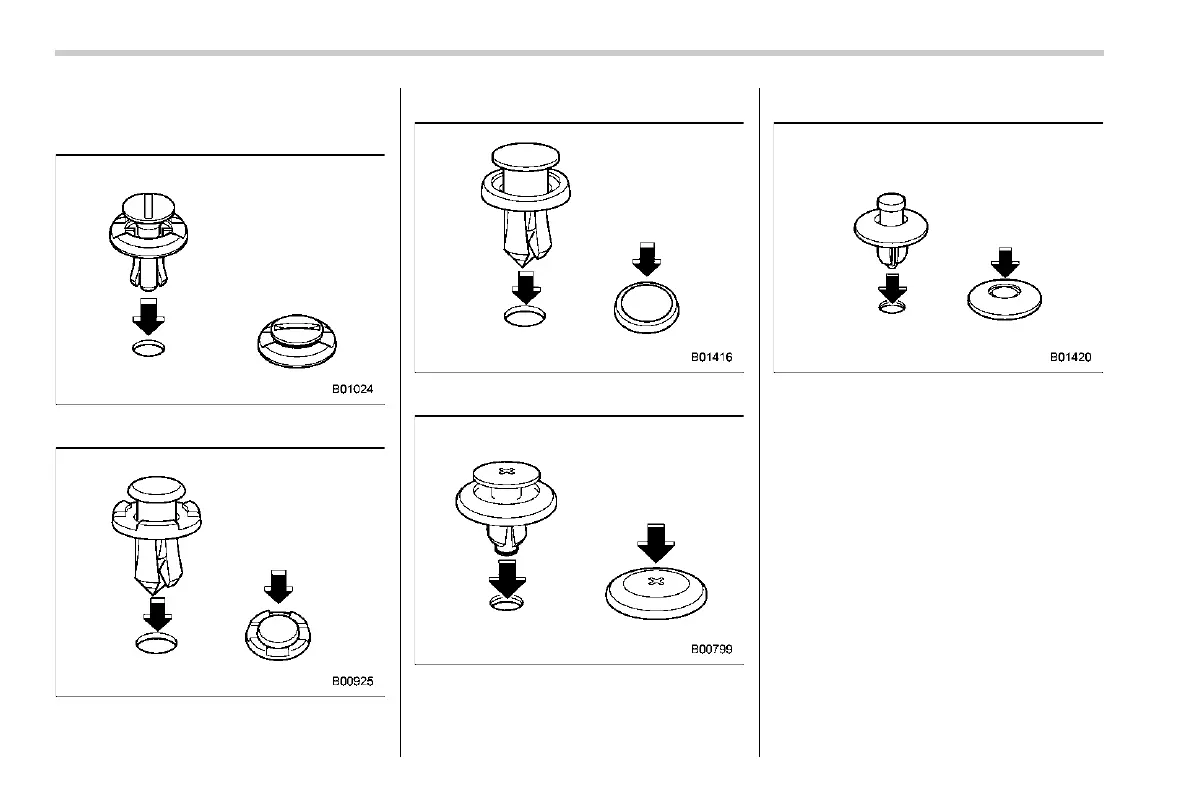 B01024

B00925

B01416

B00799

B01420