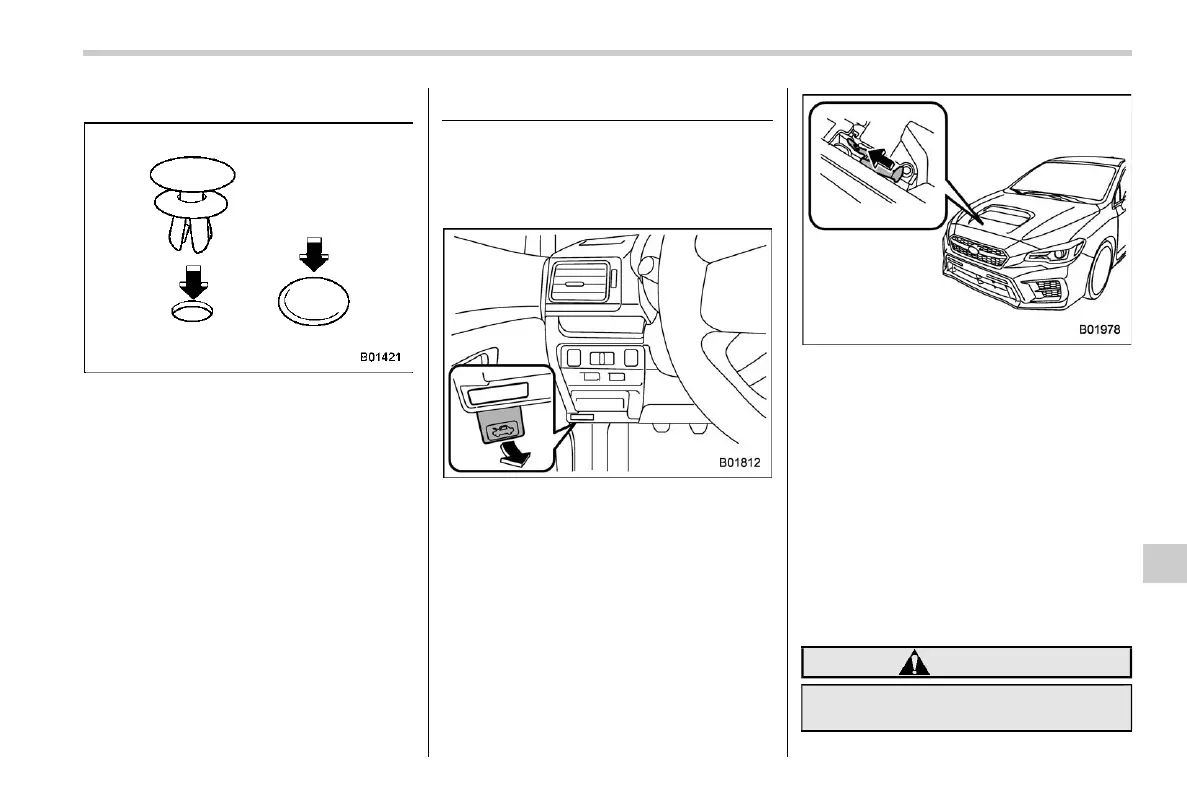 B01421

B01812

B01978