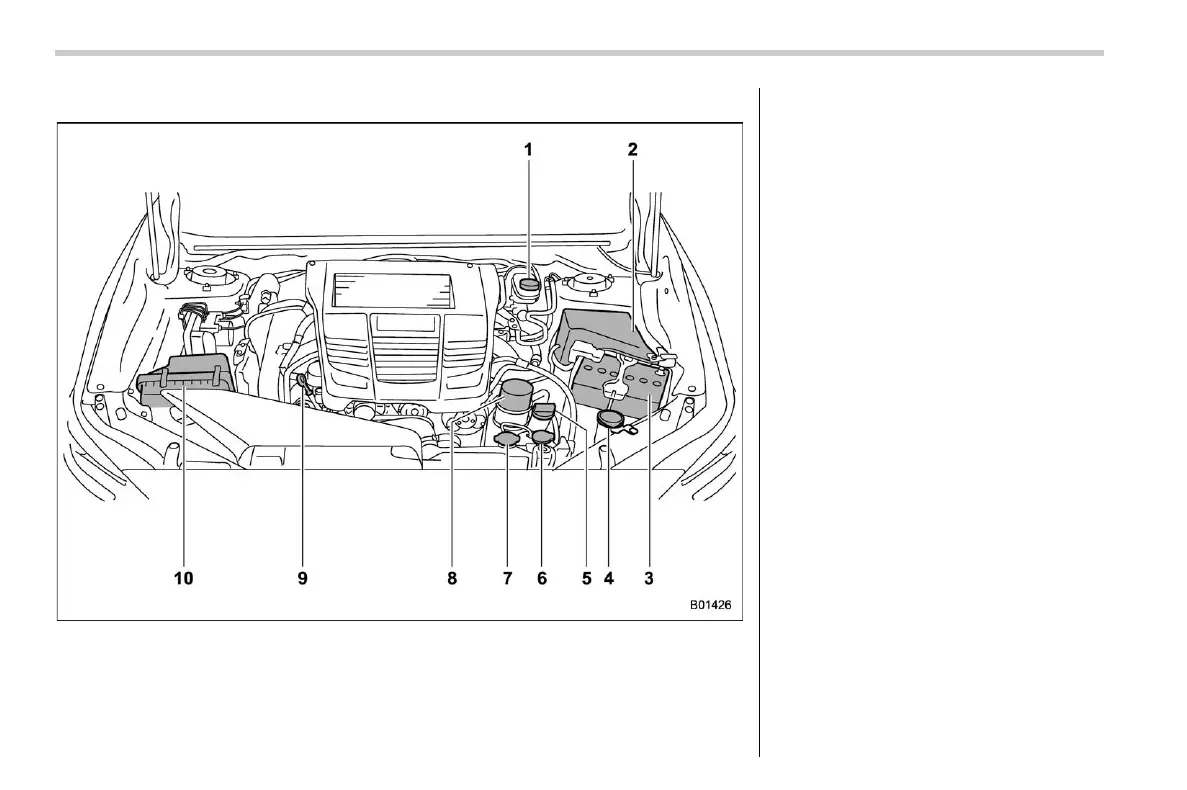 1
2
10
9
8
7
6
5
4
3
B01426