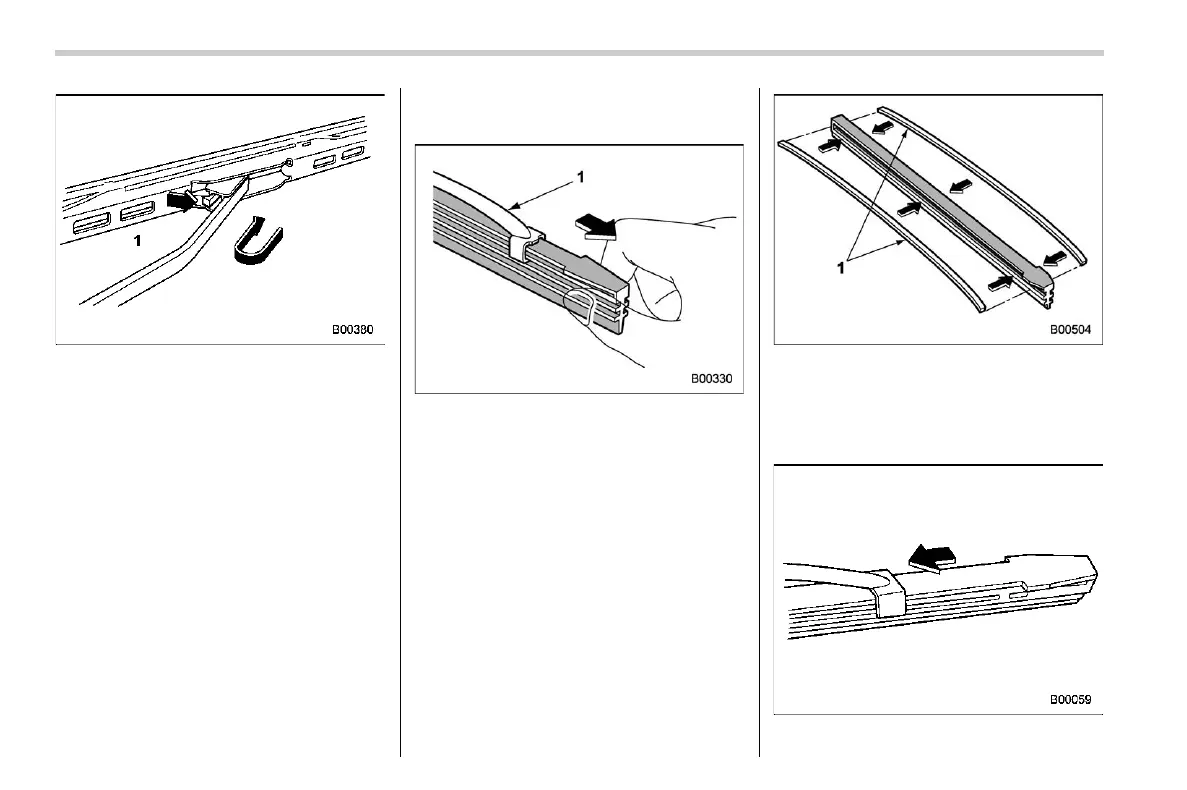 1

B00380

1

B00330

1

B00504

B00C59