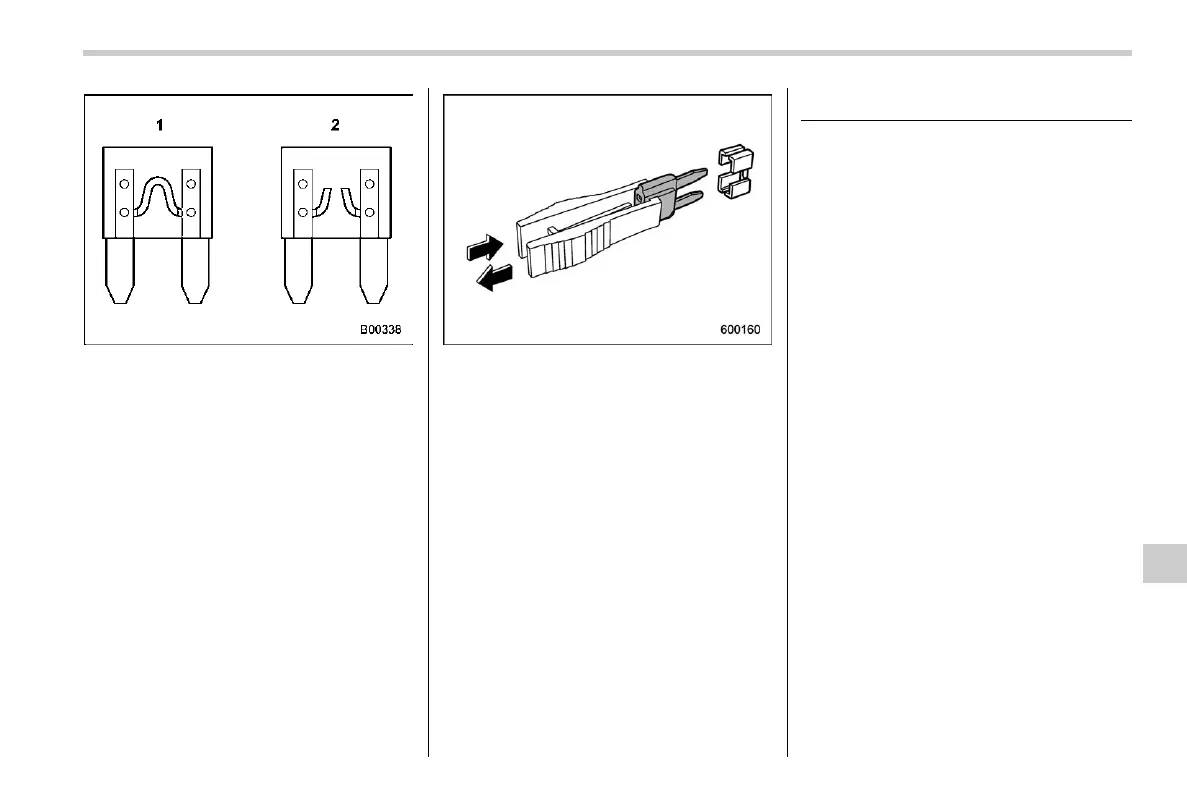 1

2

B00338

600160