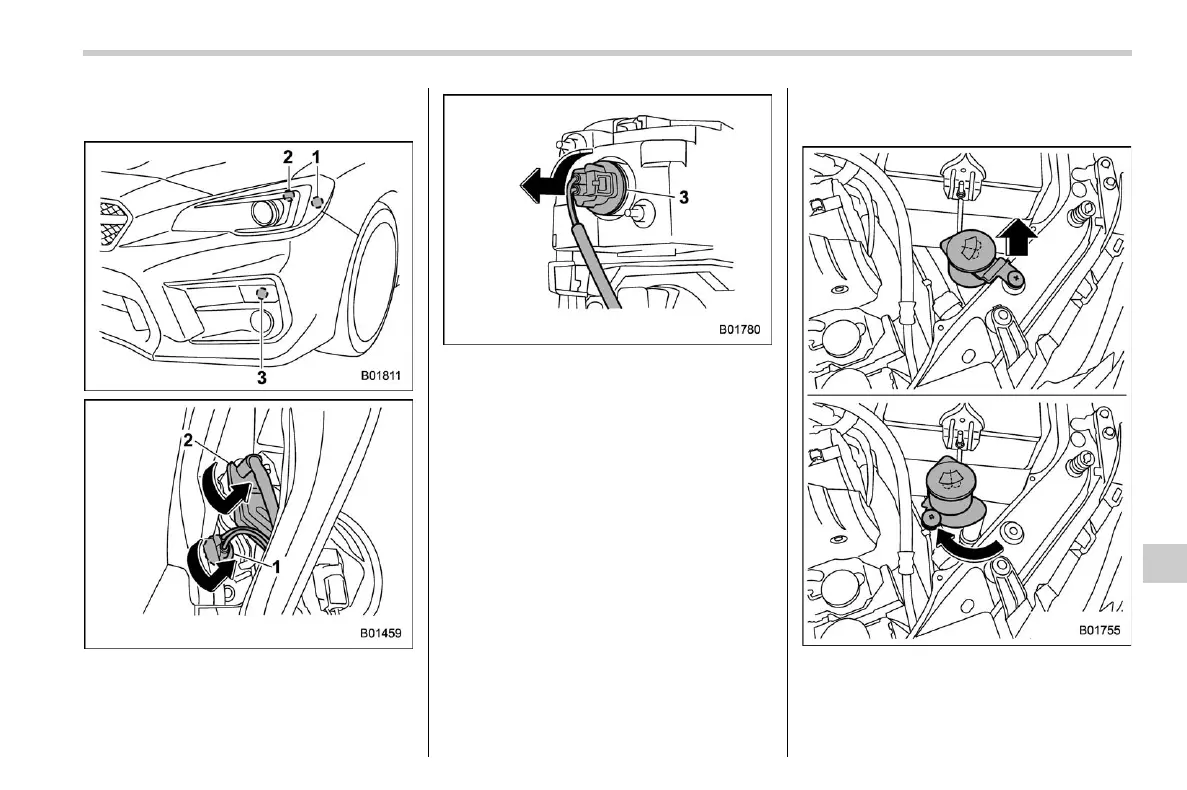 2
1
3
B01811

2
1
B01459

3
B01780

B01755